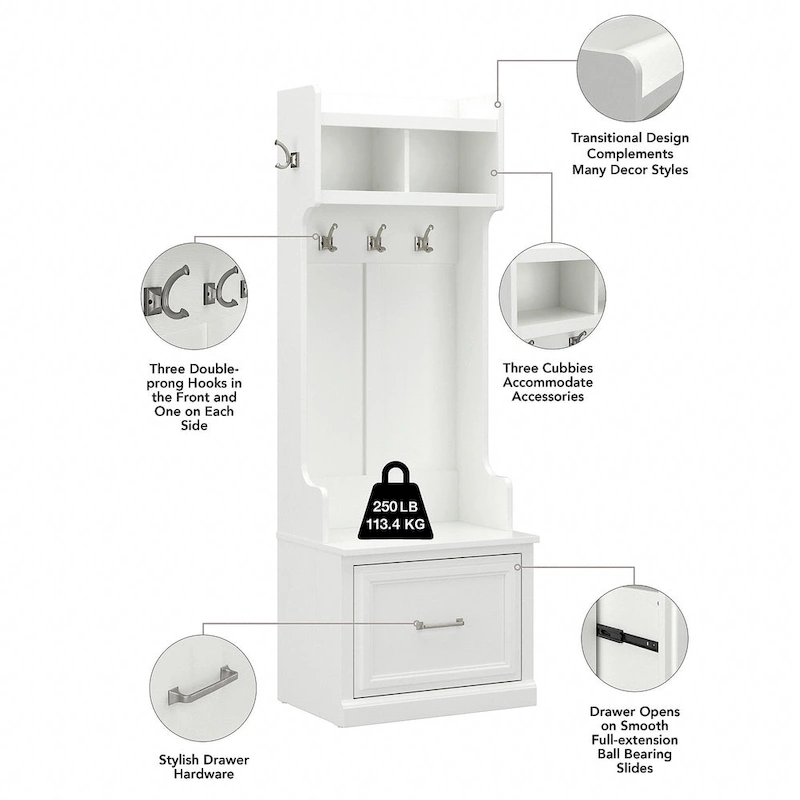 Transitional Design Complements Many Decor Styles

Three Double-prong Hooks in the Front and One on Each Side

Three Cubbies Accommodate Accessories

250 LB
113.4 KG

Stylish Drawer Hardware

Drawer Opens on Smooth Full-extension Ball Bearing Slides