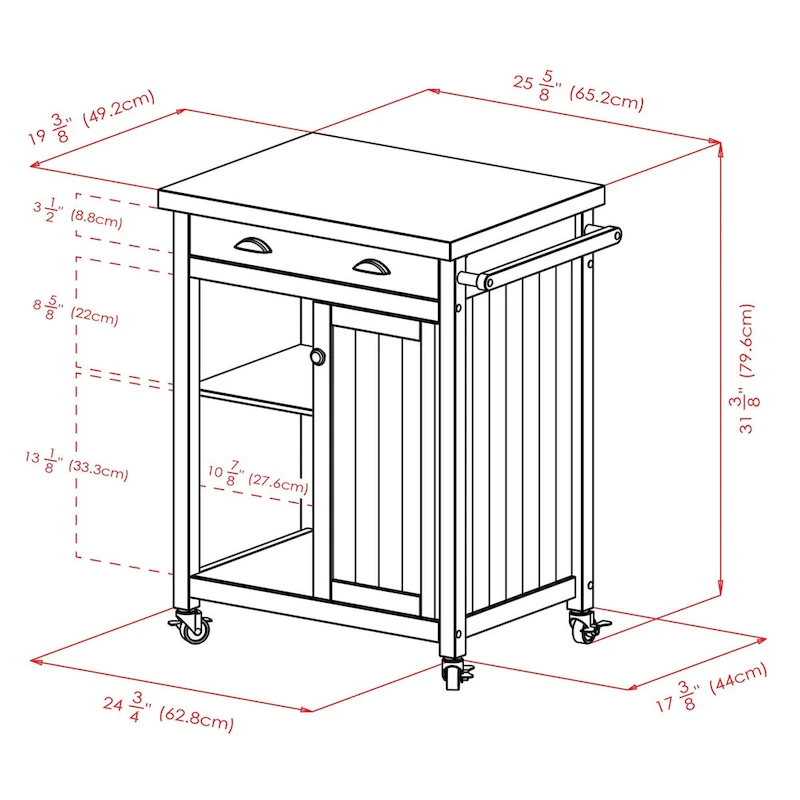 $19\frac{3}{8}$'' (49.2cm)

$25\frac{5}{8}$'' (65.2cm)

$3\frac{1}{2}$'' (8.8cm)

$8\frac{5}{8}$'' (22cm)

$13\frac{1}{8}$'' (33.3cm)

$10\frac{7}{8}$'' (27.6cm)

$31\frac{3}{8}$'' (79.6cm)

$24\frac{3}{4}$'' (62.8cm)

$17\frac{3}{8}$'' (44cm)