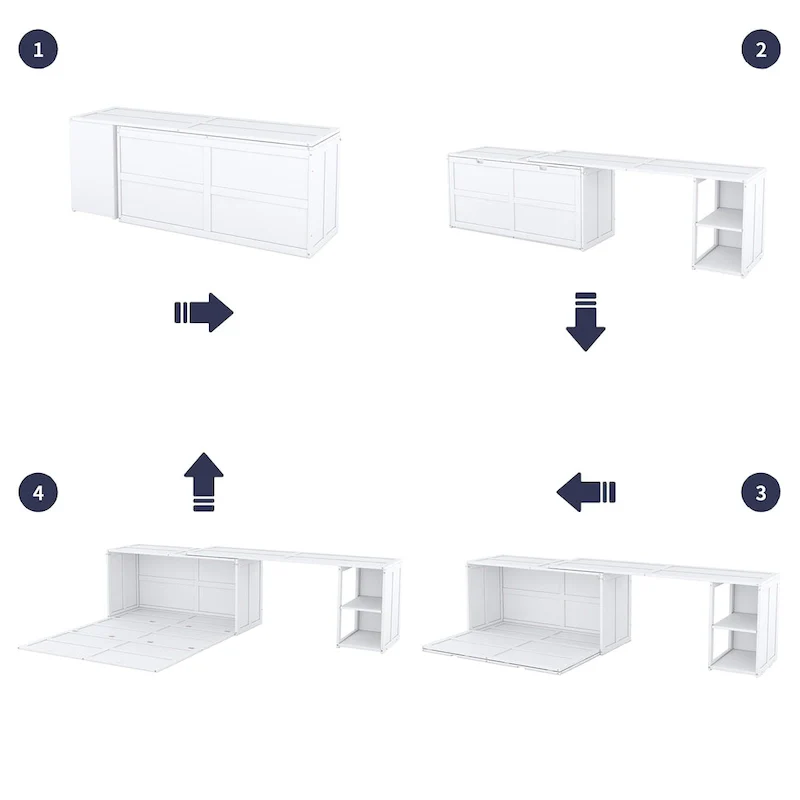 1

2

4

3