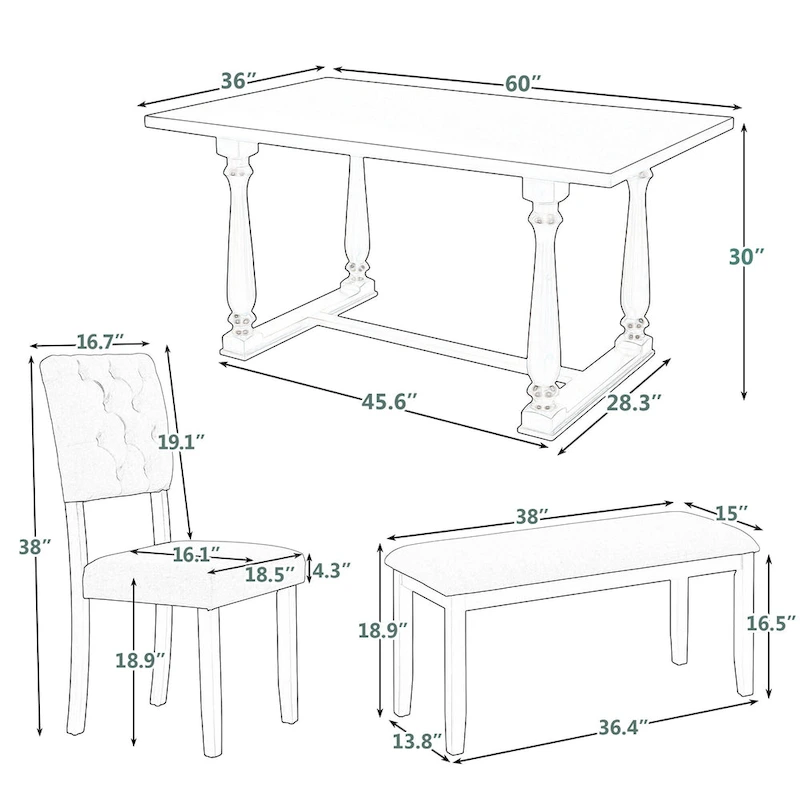 36″
60″
30″
45.6″
28.3″
16.7″
19.1″
38″
16.1″
18.5″
4.3″
18.9″
38″
15″
18.9″
16.5″
13.8″
36.4″