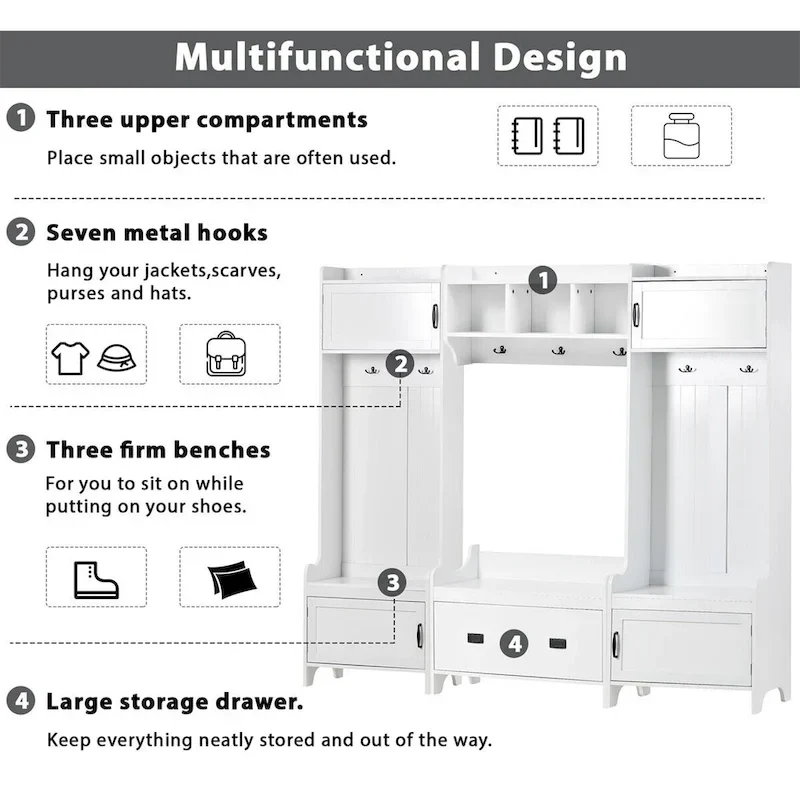 Multifunctional Design

1 Three upper compartments

Place small objects that are often used.

2 Seven metal hooks

Hang your jackets,scarves, purses and hats.

3 Three firm benches

For you to sit on while putting on your shoes.

4 Large storage drawer.

Keep everything neatly stored and out of the way.

1

2

3

4