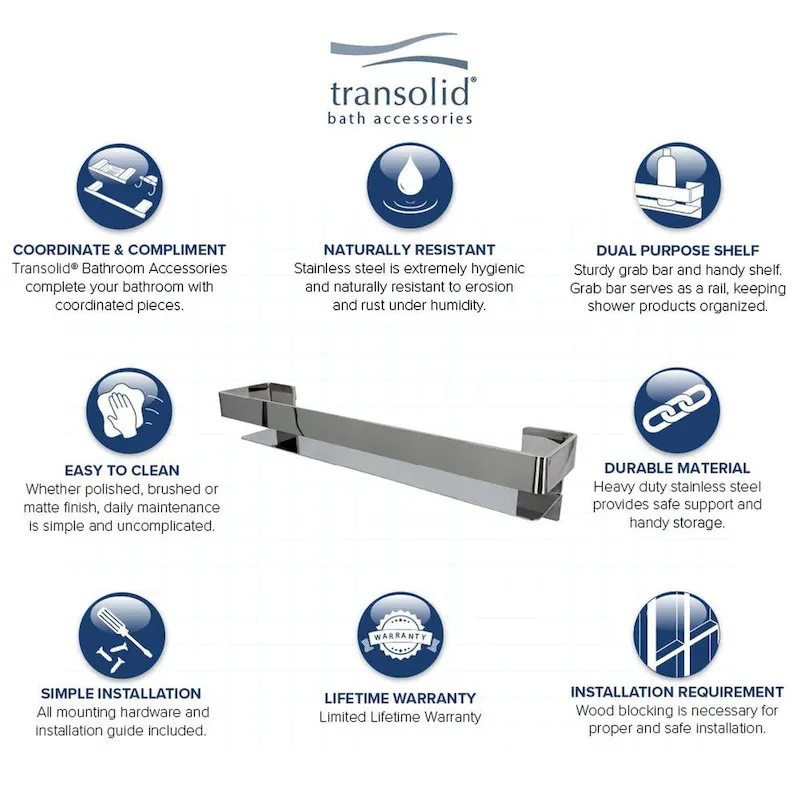 transolid®
bath accessories

COORDINATE & COMPLIMENT
Transolid® Bathroom Accessories complete your bathroom with coordinated pieces.

NATURALLY RESISTANT
Stainless steel is extremely hygienic and naturally resistant to erosion and rust under humidity.

DUAL PURPOSE SHELF
Sturdy grab bar and handy shelf. Grab bar serves as a rail, keeping shower products organized.

EASY TO CLEAN
Whether polished, brushed or matte finish, daily maintenance is simple and uncomplicated.

DURABLE MATERIAL
Heavy duty stainless steel provides safe support and handy storage.

SIMPLE INSTALLATION
All mounting hardware and installation guide included.

WARRANTY

LIFETIME WARRANTY
Limited Lifetime Warranty

INSTALLATION REQUIREMENT
Wood blocking is necessary for proper and safe installation.