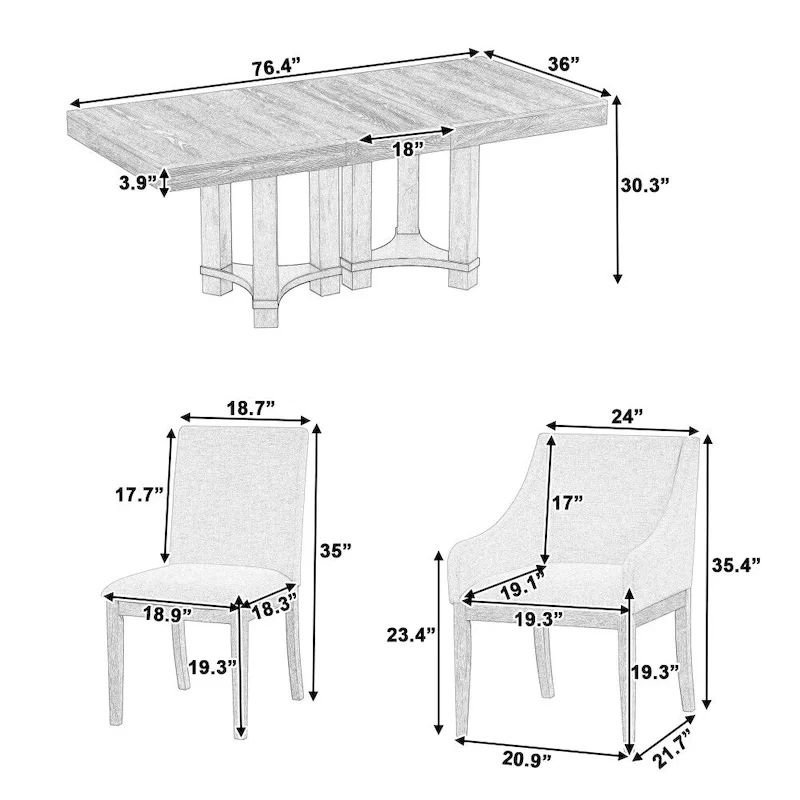 76.4”
36”
18”
3.9”
30.3”

18.7”
17.7”
35”
18.9”
18.3”
19.3”

24”
17”
35.4”
19.1”
19.3”
23.4”
19.3”
20.9”
21.7”