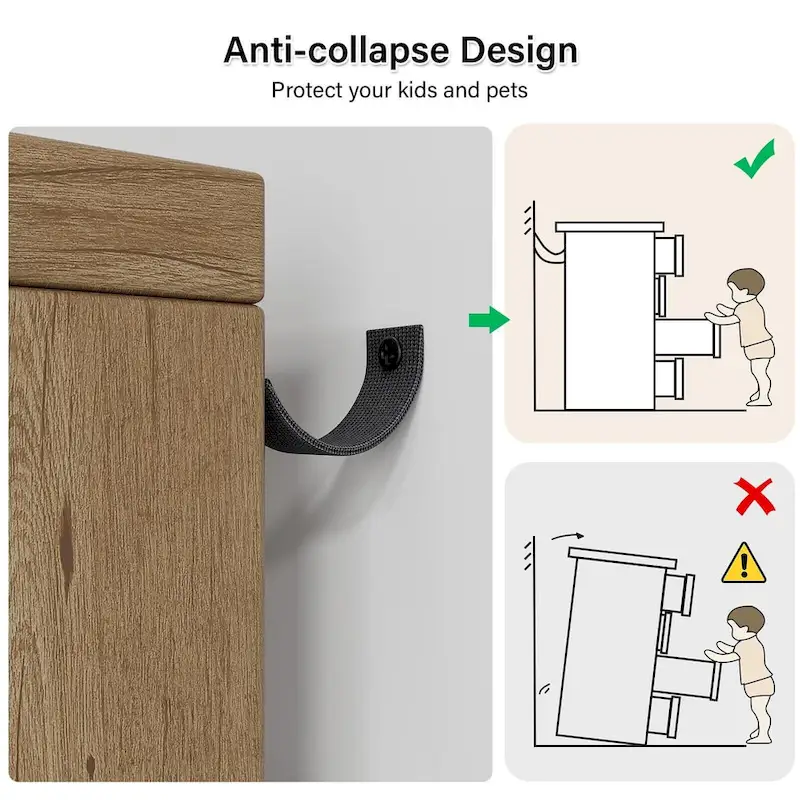 Anti-collapse Design

Protect your kids and pets