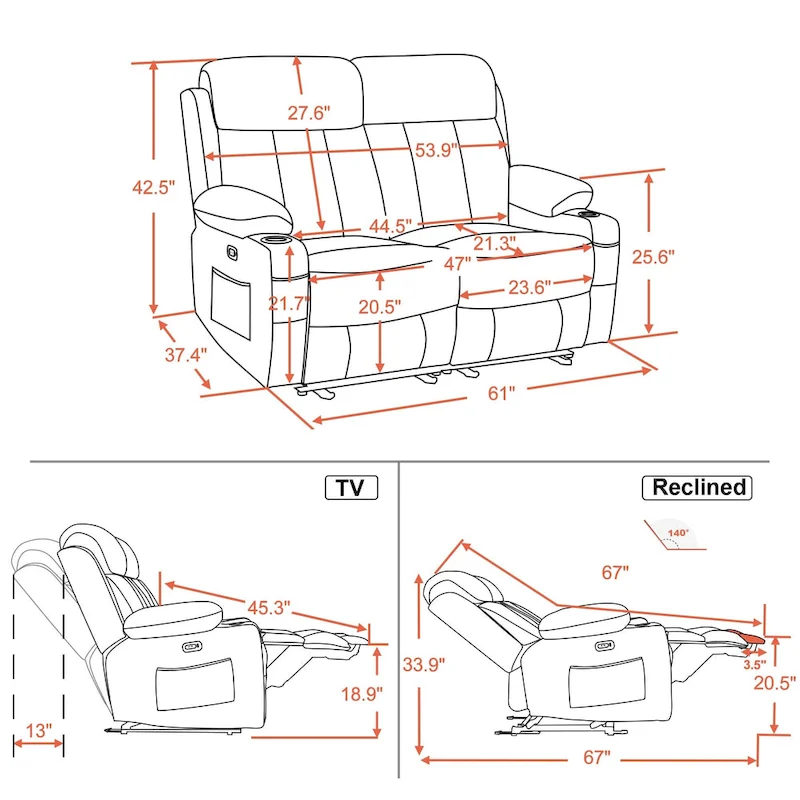 27.6"
53.9"
42.5"
44.5"
21.3"
47"
25.6"
21.7"
20.5"
23.6"
37.4"
61"

TV
45.3"
18.9"
13"

Reclined
140°
67"
33.9"
3.5"
20.5"
67"