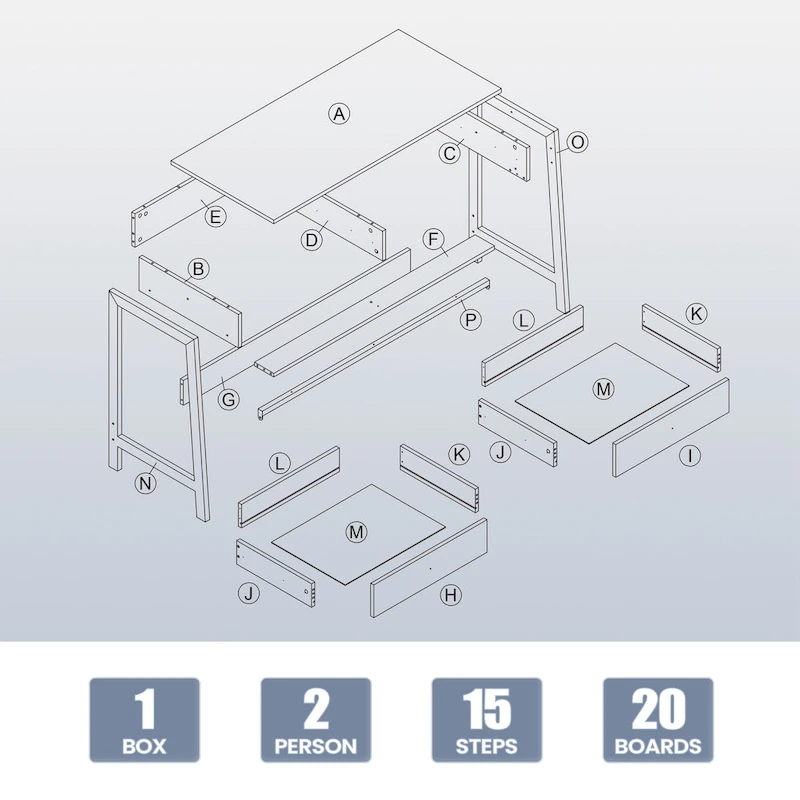 A

C

O

E

D

F

B

P

L

K

G

M

J

I

N

L

K

M

J

H

1
BOX

2
PERSON

15
STEPS

20
BOARDS