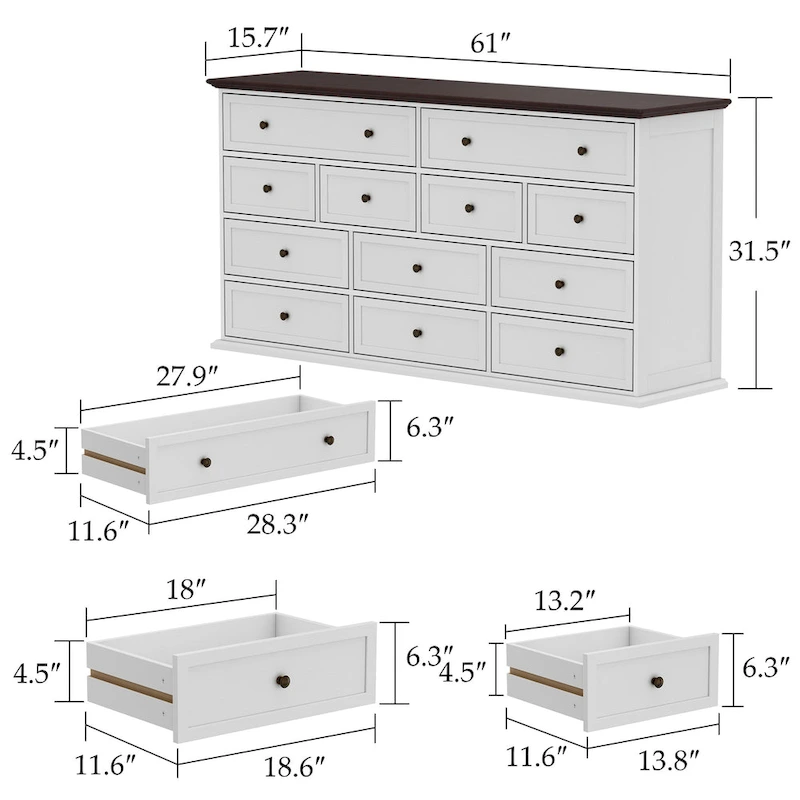 15.7″
61″
31.5″
27.9″
4.5″
6.3″
11.6″
28.3″
18″
4.5″
6.3″
11.6″
18.6″
13.2″
4.5″
6.3″
11.6″
13.8″