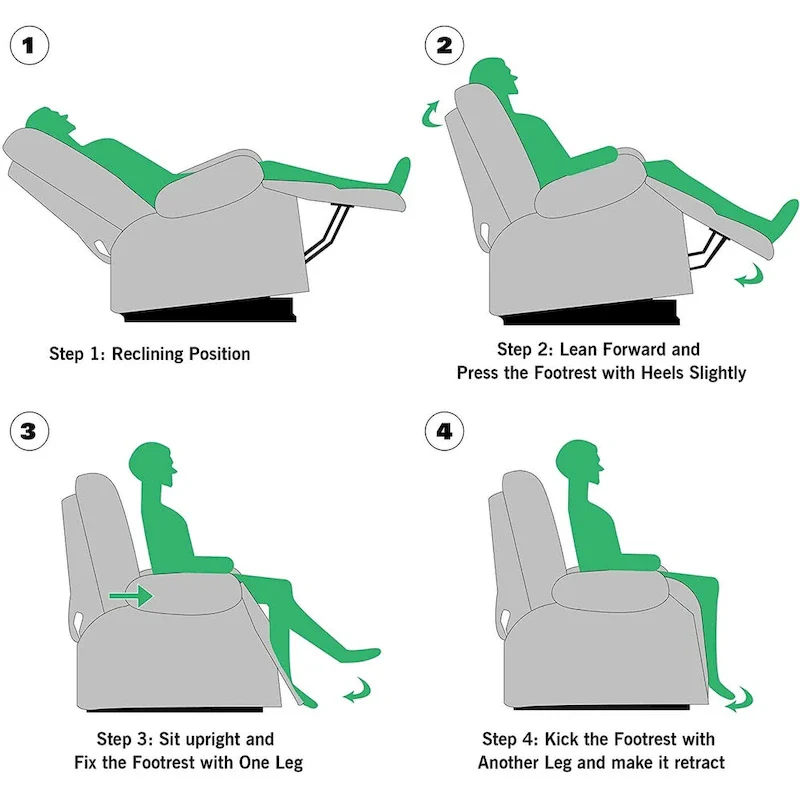 1

Step 1: Reclining Position

2

Step 2: Lean Forward and Press the Footrest with Heels Slightly

3

Step 3: Sit upright and Fix the Footrest with One Leg

4

Step 4: Kick the Footrest with Another Leg and make it retract