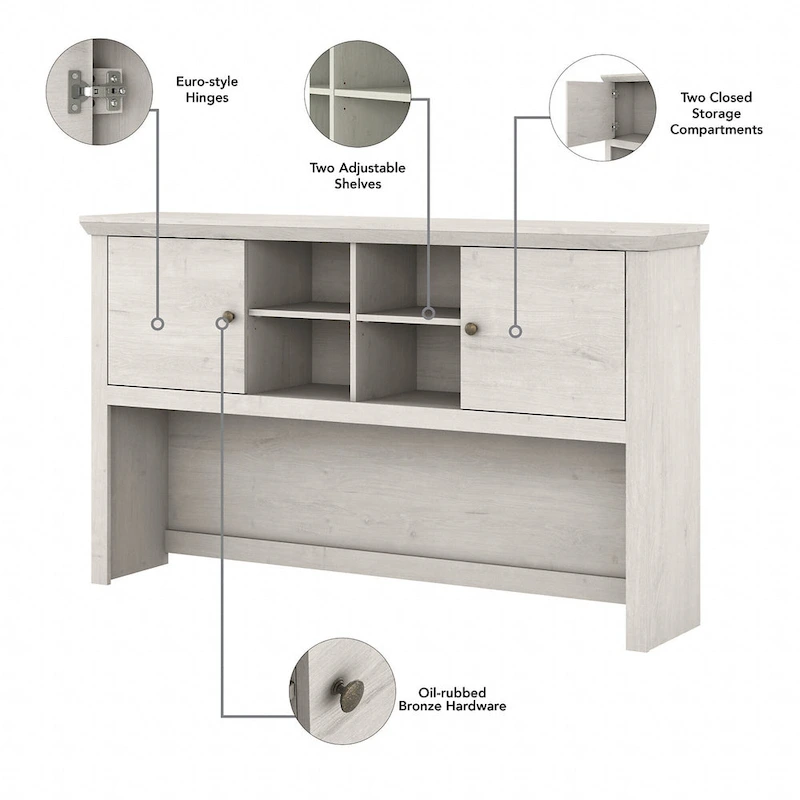 Euro-style Hinges

Two Adjustable Shelves

Two Closed Storage Compartments

Oil-rubbed Bronze Hardware