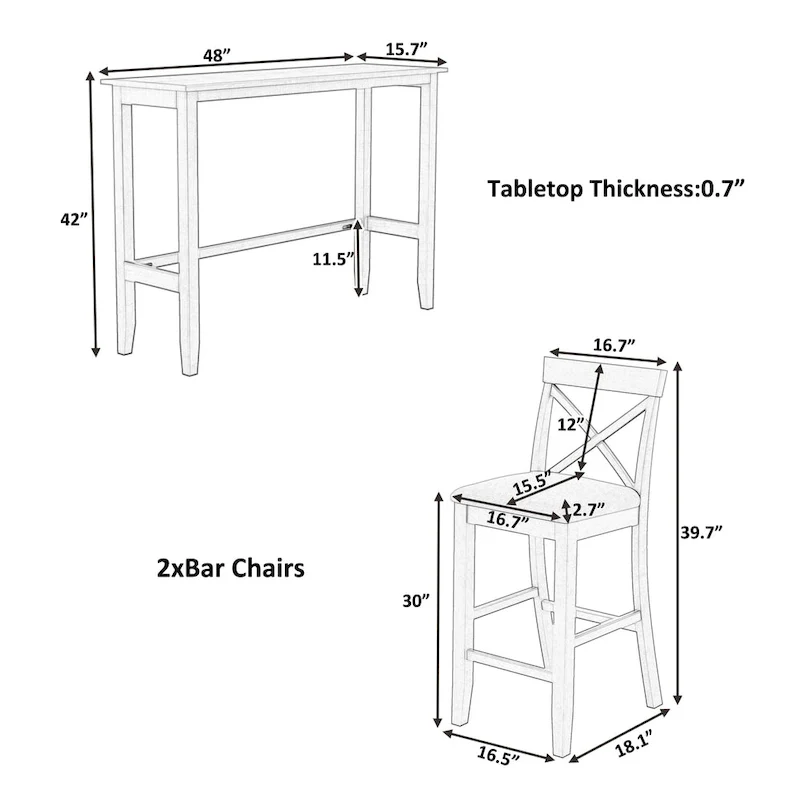 48”
15.7”
42”
11.5”
Tabletop Thickness:0.7”
16.7”
12”
15.5”
16.7”
2.7”
39.7”
2xBar Chairs
30”
16.5”
18.1”