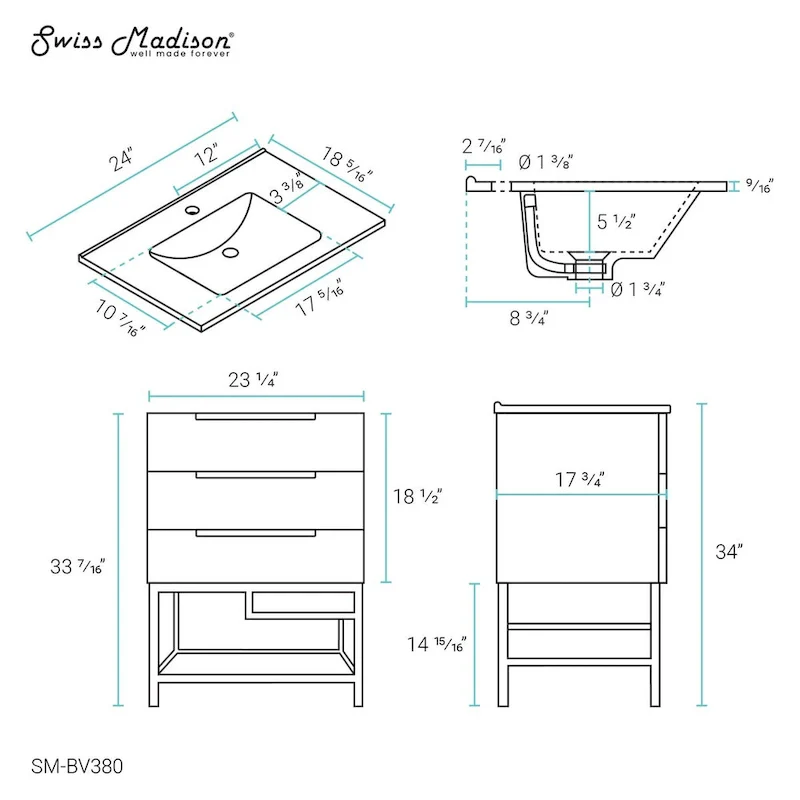 Swiss Madison®
well made forever

24"
12"
18 5/16"
3 3/8"
10 7/16"
17 5/16"

2 7/16"
Ø 1 3/8"
9/16"
5 1/2"
Ø 1 3/4"
8 3/4"

23 1/4"
18 1/2"
33 7/16"

17 3/4"
34"
14 15/16"

SM-BV380