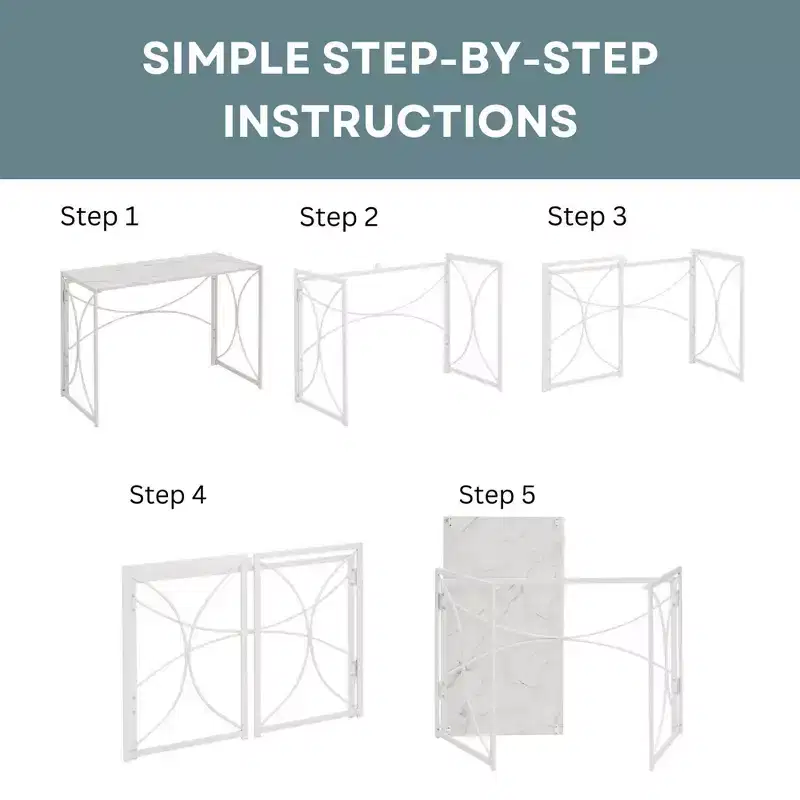 SIMPLE STEP-BY-STEP INSTRUCTIONS

Step 1

Step 2

Step 3

Step 4

Step 5