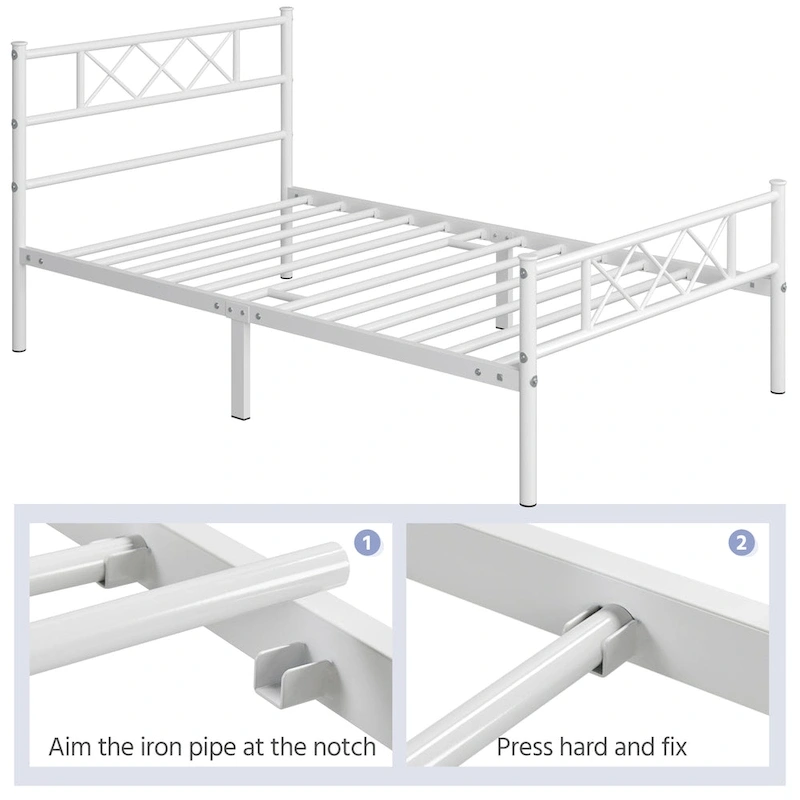 1
Aim the iron pipe at the notch

2
Press hard and fix