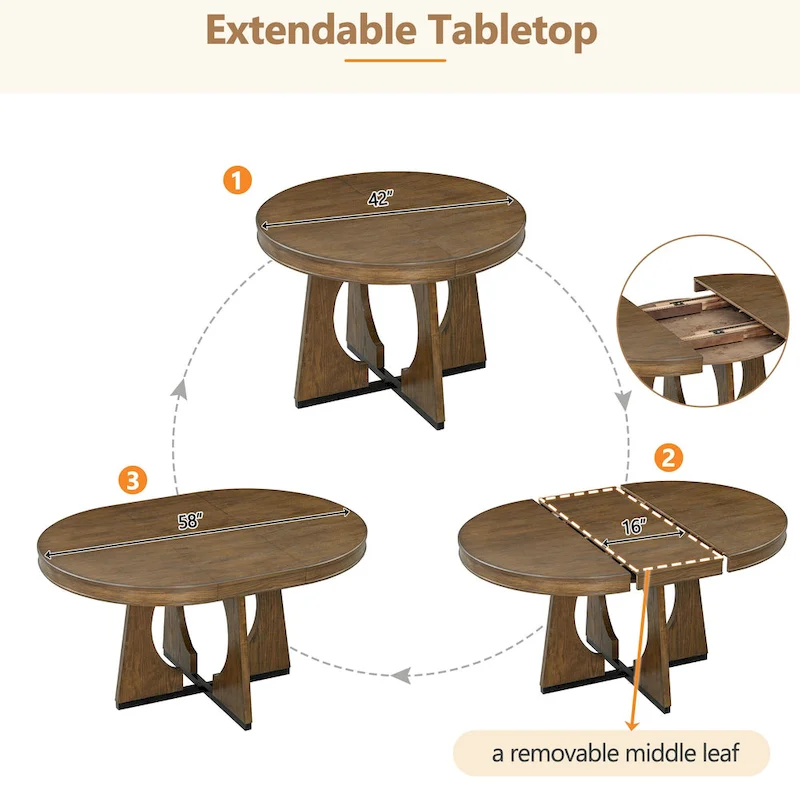 Extendable Tabletop

1

42"

2

16"

3

58"

a removable middle leaf