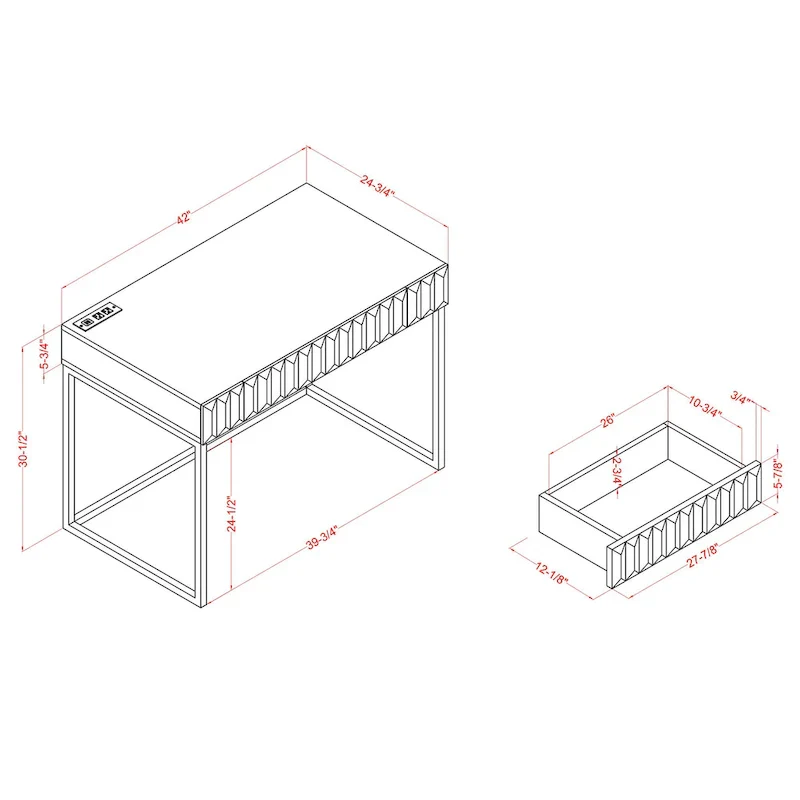 42"
24-3/4"
5-3/4"
30-1/2"
24-1/2"
39-3/4"
26"
10-3/4"
3/4"
2-3/4"
5-7/8"
12-1/8"
27-7/8"