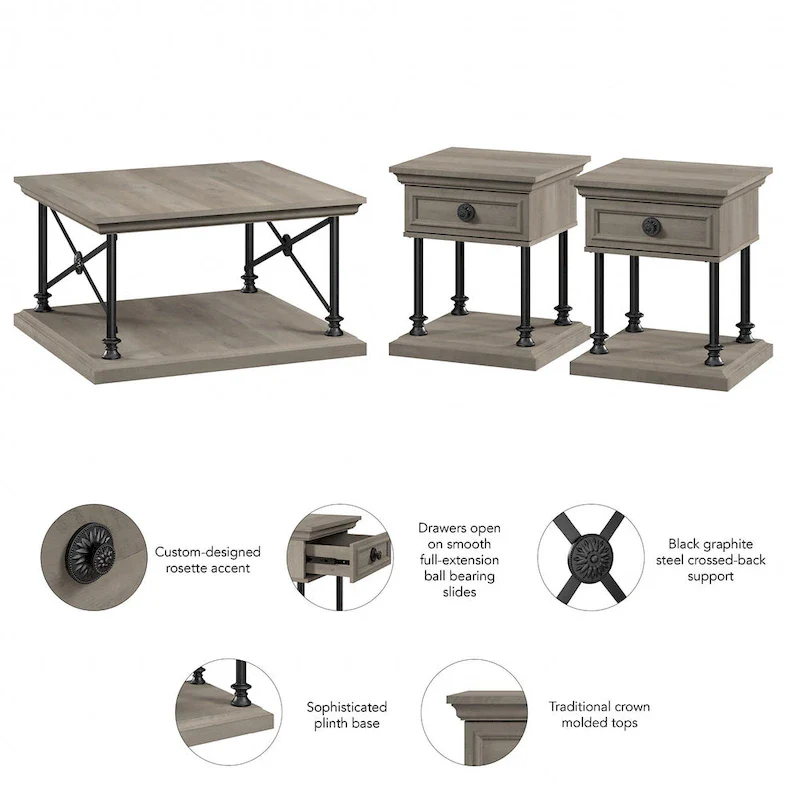 Custom-designed rosette accent

Drawers open on smooth full-extension ball bearing slides

Black graphite steel crossed-back support

Sophisticated plinth base

Traditional crown molded tops