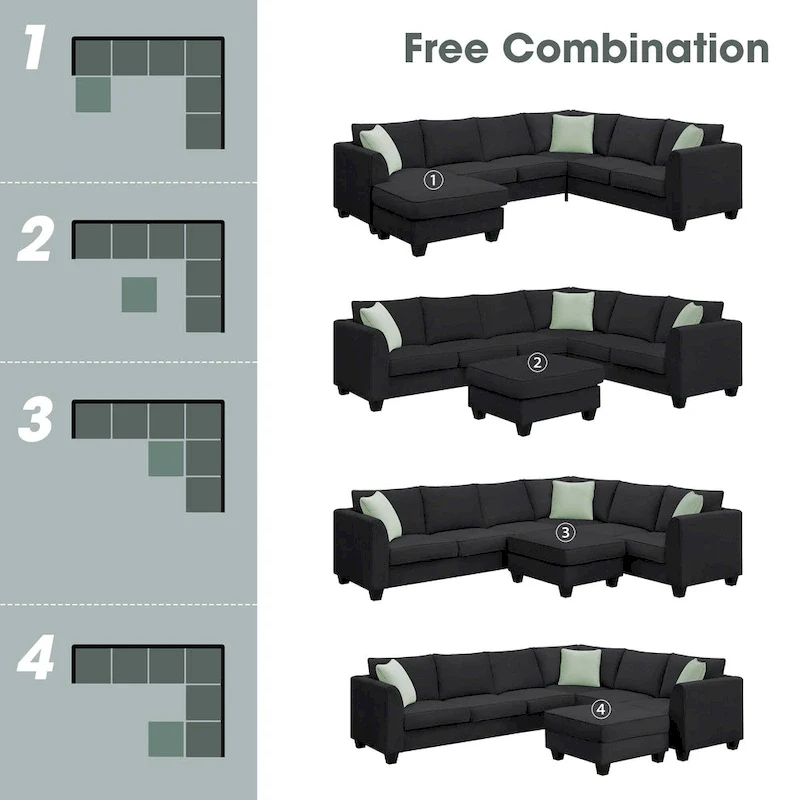 1

2

3

4

Free Combination

①

②

③

④