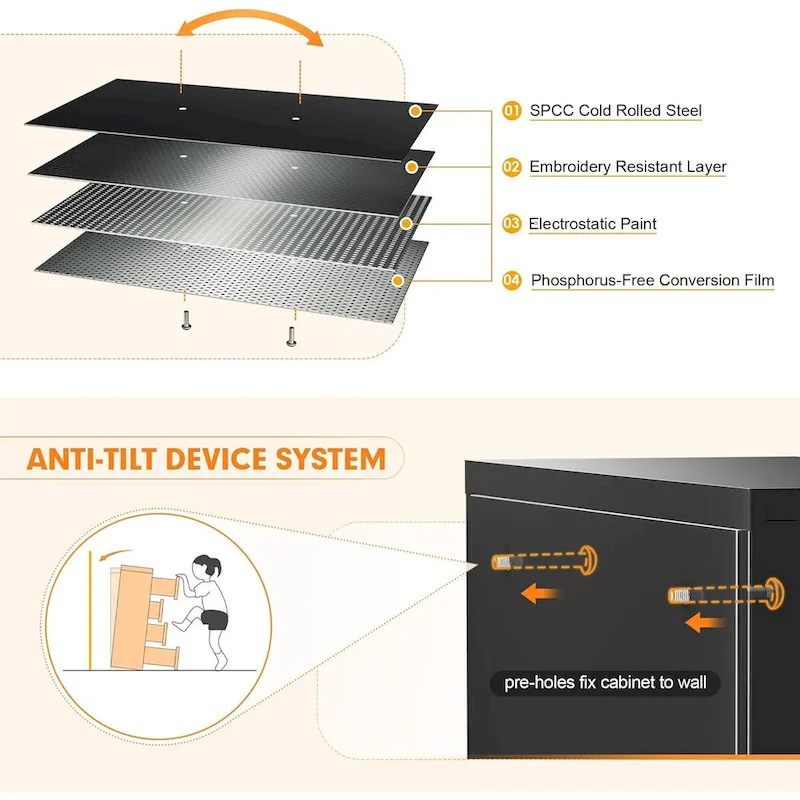 01 SPCC Cold Rolled Steel

02 Embroidery Resistant Layer

03 Electrostatic Paint

04 Phosphorus-Free Conversion Film

ANTI-TILT DEVICE SYSTEM

pre-holes fix cabinet to wall