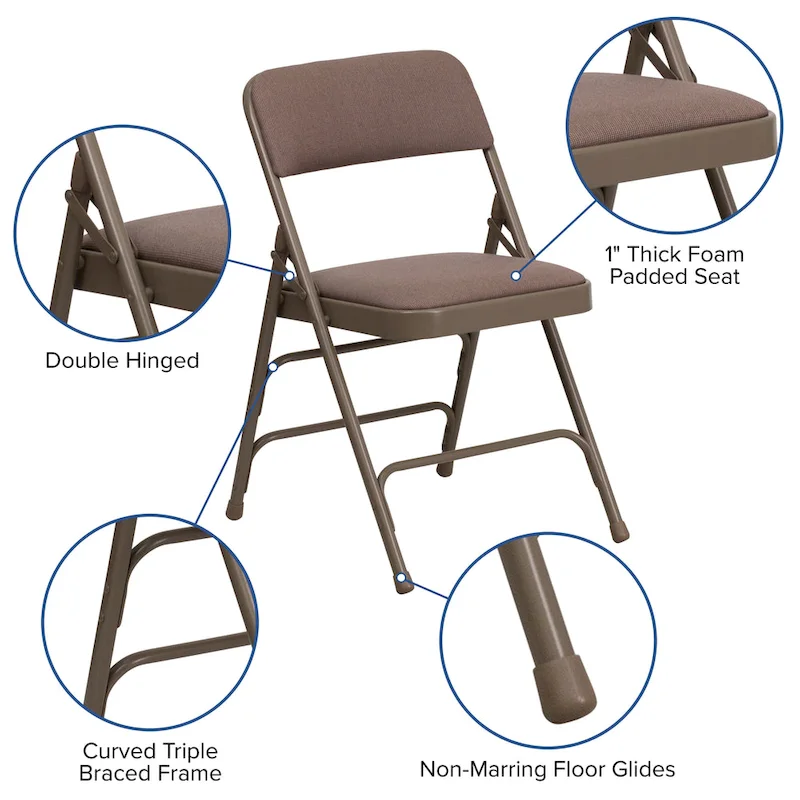 1" Thick Foam Padded Seat

Double Hinged

Curved Triple Braced Frame

Non-Marring Floor Glides