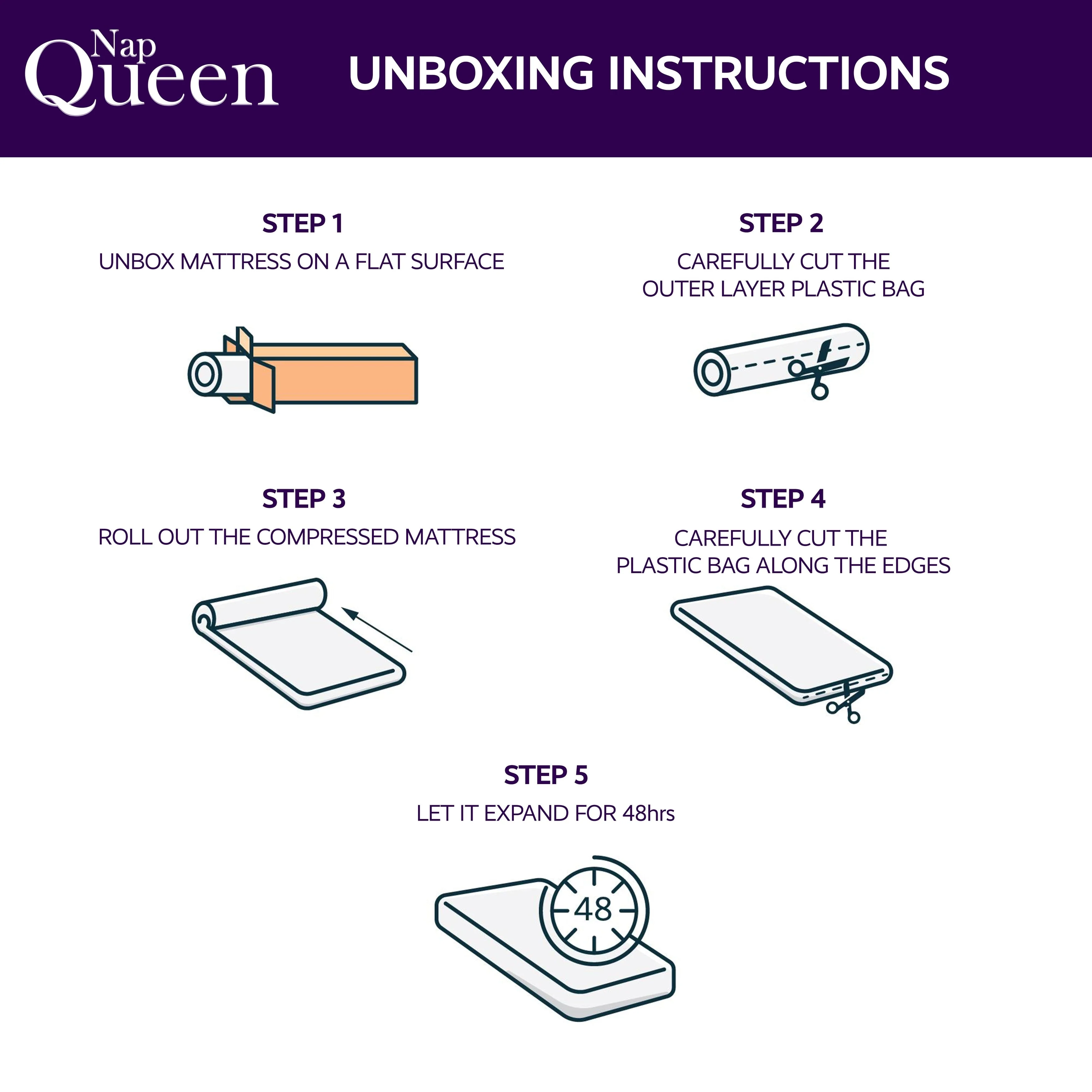 Nap Queen

UNBOXING INSTRUCTIONS

STEP 1
UNBOX MATTRESS ON A FLAT SURFACE

STEP 2
CAREFULLY CUT THE OUTER LAYER PLASTIC BAG

STEP 3
ROLL OUT THE COMPRESSED MATTRESS

STEP 4
CAREFULLY CUT THE PLASTIC BAG ALONG THE EDGES

STEP 5
LET IT EXPAND FOR 48hrs

48