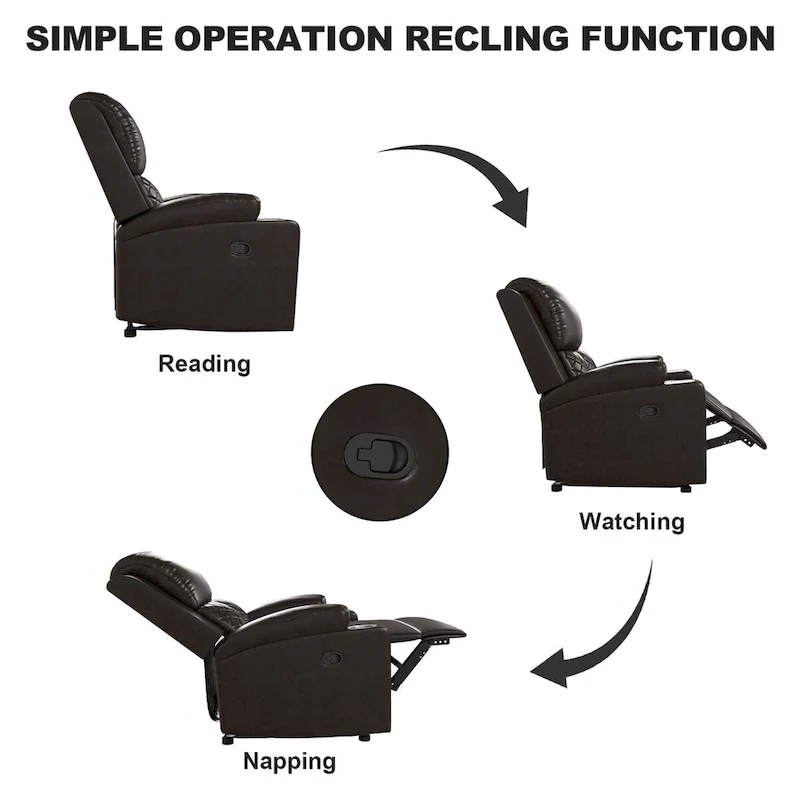 SIMPLE OPERATION RECLING FUNCTION

Reading

Watching

Napping