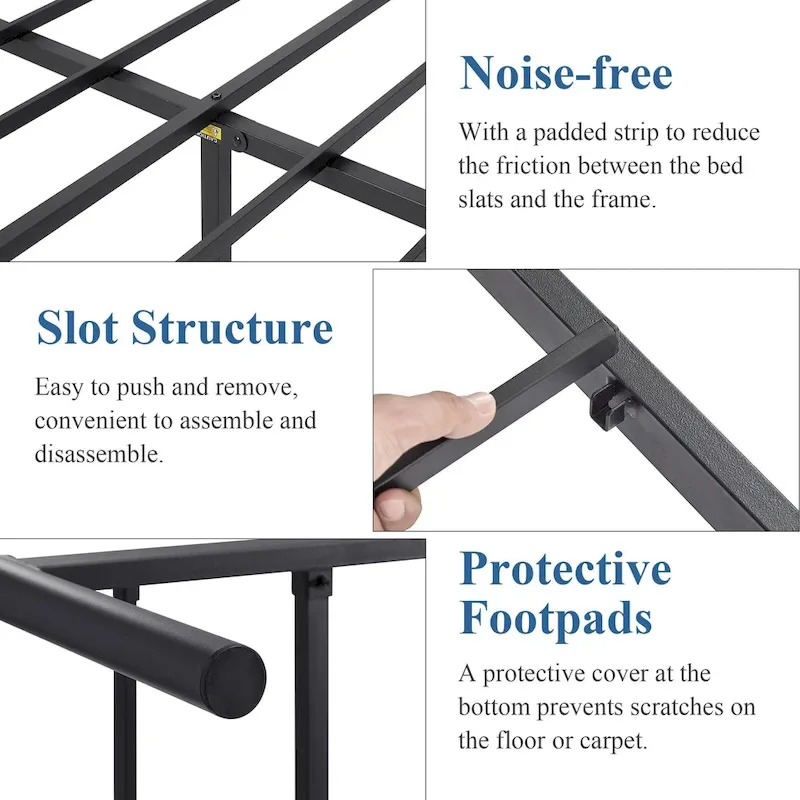 Noise-free

With a padded strip to reduce the friction between the bed slats and the frame.

Slot Structure

Easy to push and remove, convenient to assemble and disassemble.

Protective Footpads

A protective cover at the bottom prevents scratches on the floor or carpet.