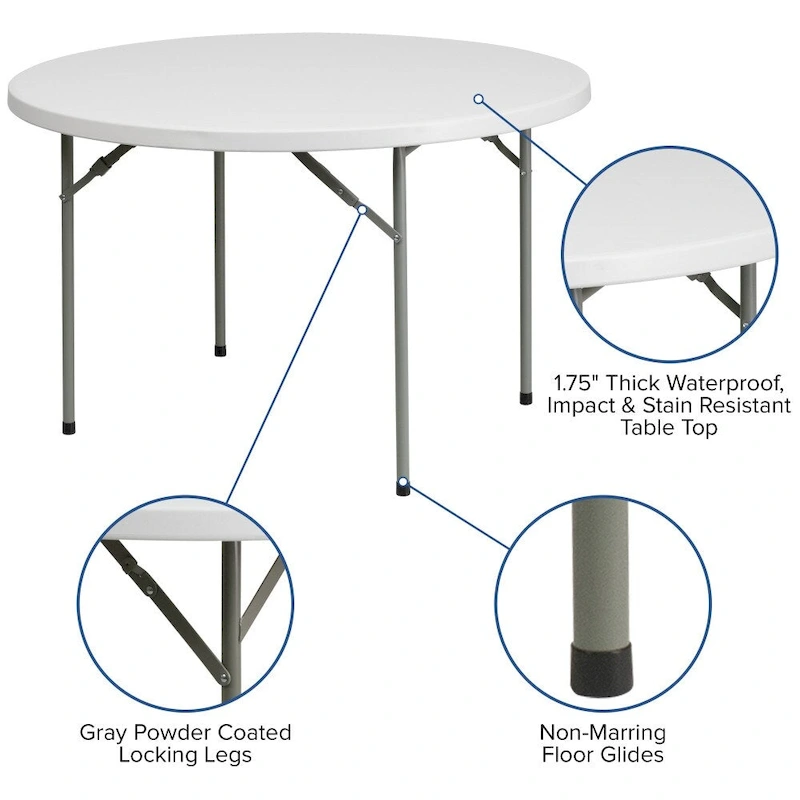 1.75" Thick Waterproof, Impact & Stain Resistant Table Top

Gray Powder Coated Locking Legs

Non-Marring Floor Glides