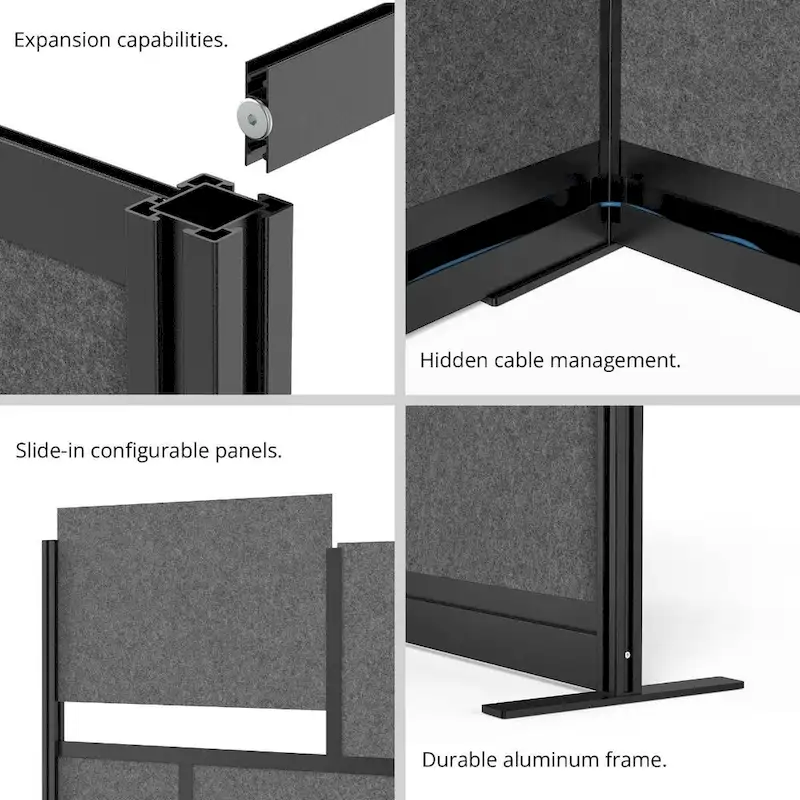 Expansion capabilities.

Hidden cable management.

Slide-in configurable panels.

Durable aluminum frame.