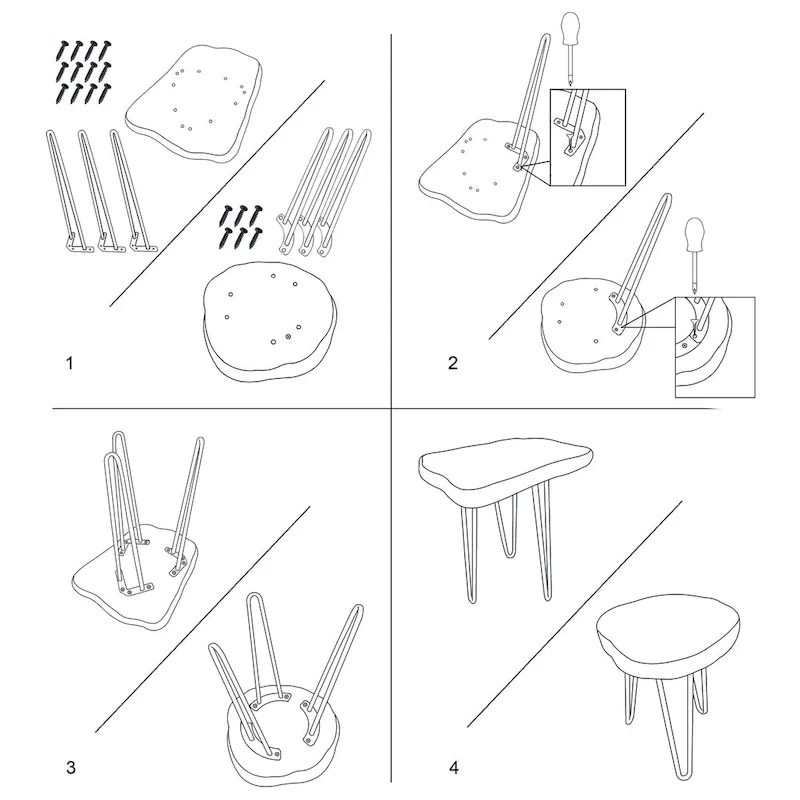 1

2

3

4