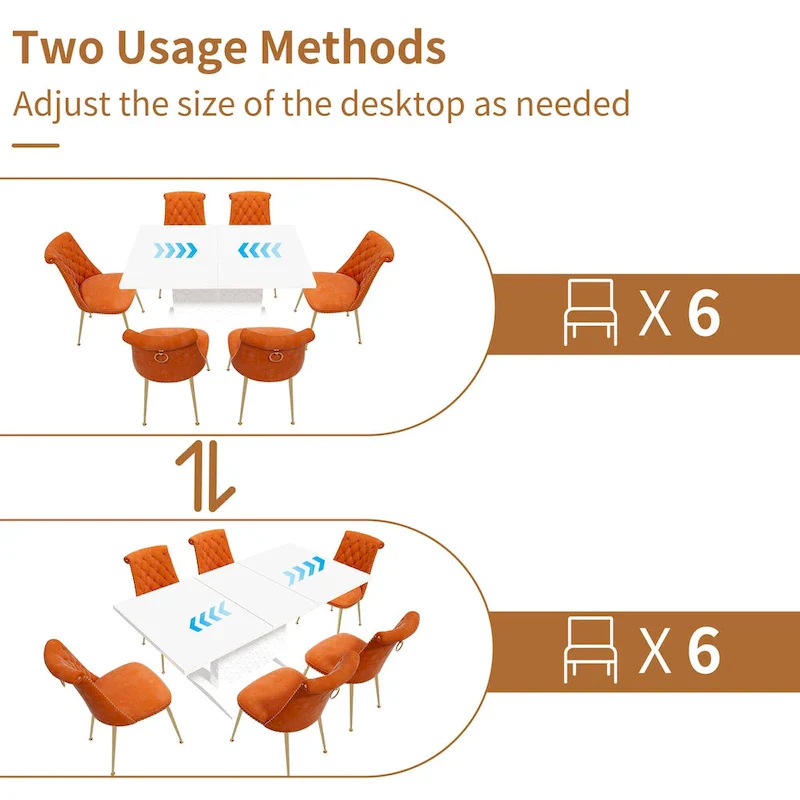 Two Usage Methods

Adjust the size of the desktop as needed

X 6

X 6