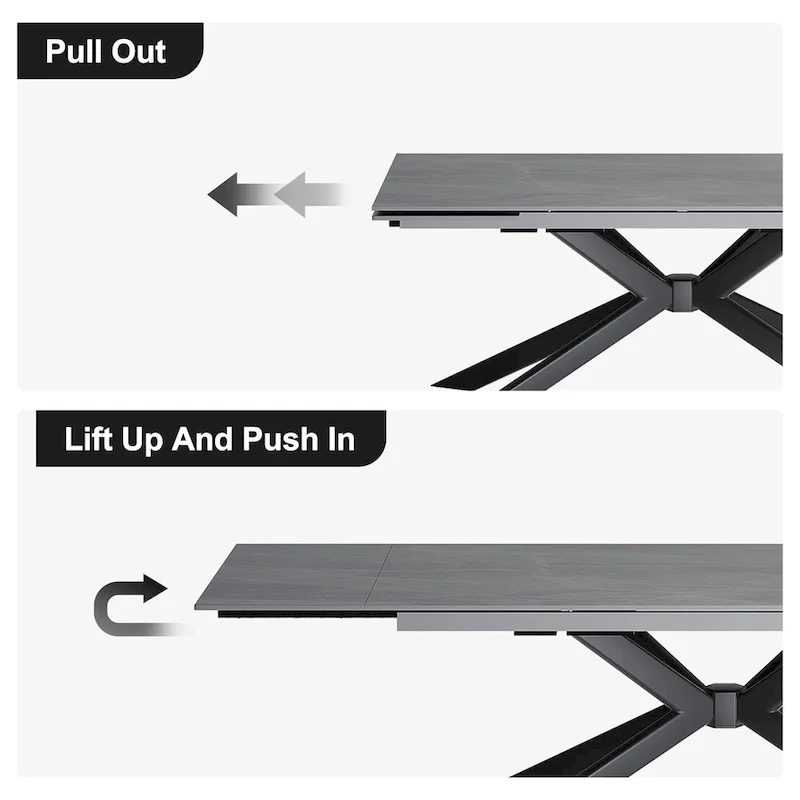 Pull Out

Lift Up And Push In