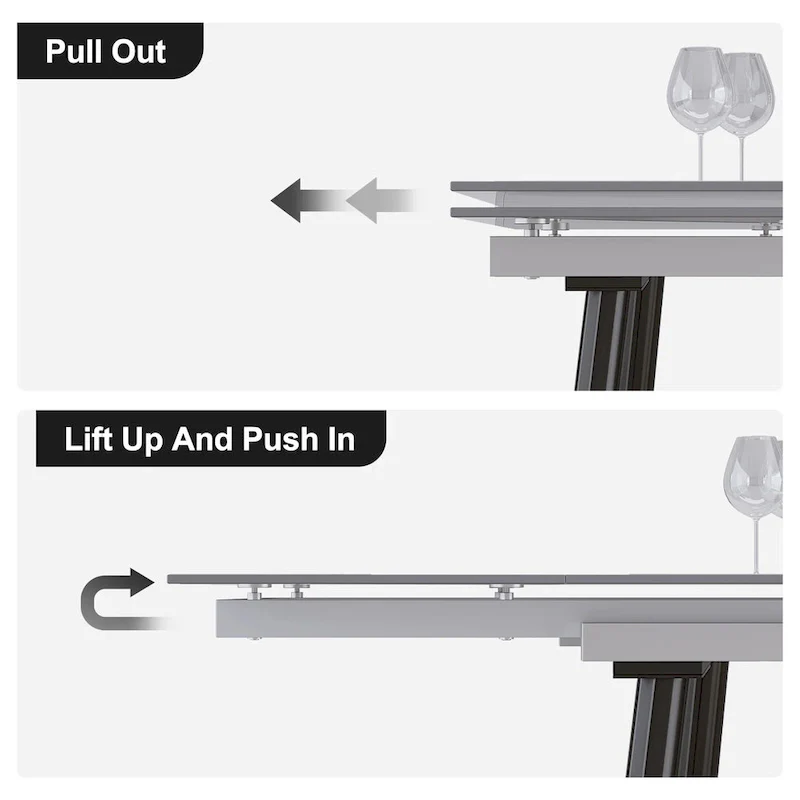 Pull Out

Lift Up And Push In