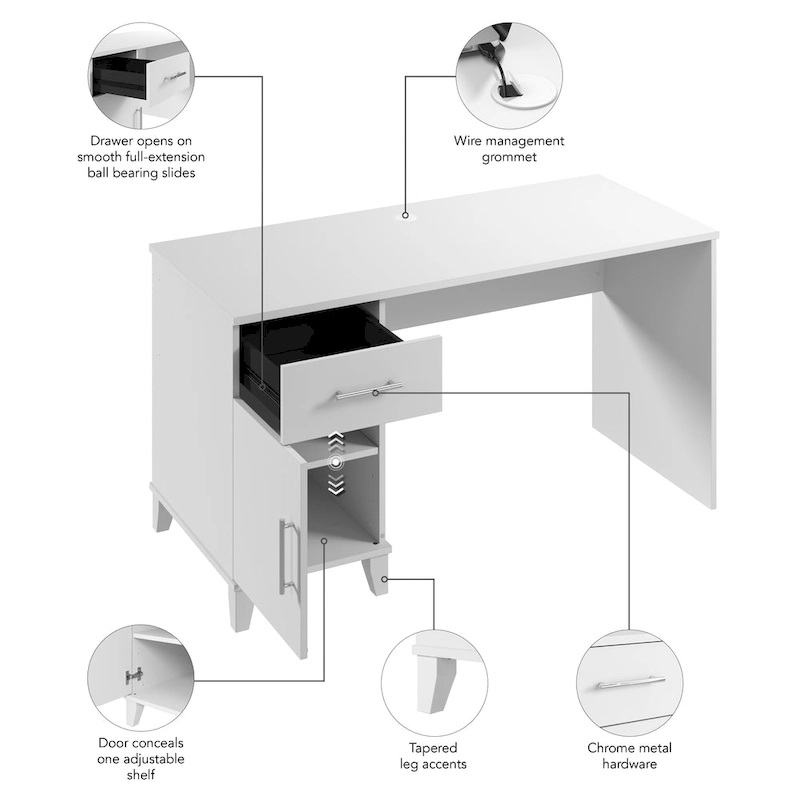 Drawer opens on smooth full-extension ball bearing slides

Wire management grommet

Door conceals one adjustable shelf

Tapered leg accents

Chrome metal hardware