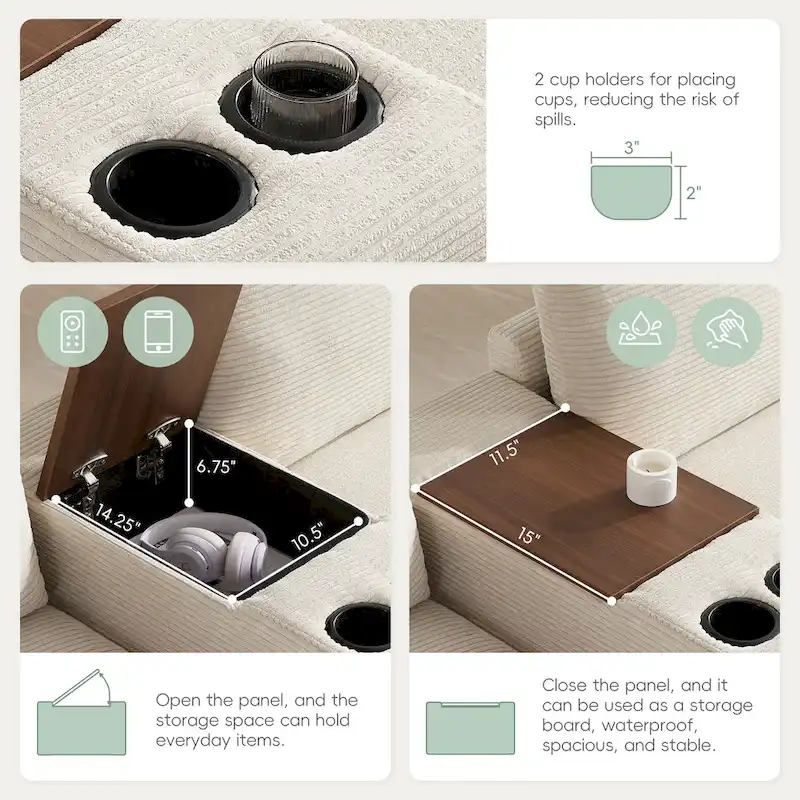 2 cup holders for placing cups, reducing the risk of spills.

3"

2"

6.75"

14.25"

10.5"

11.5"

15"

Open the panel, and the storage space can hold everyday items.

Close the panel, and it can be used as a storage board, waterproof, spacious, and stable.