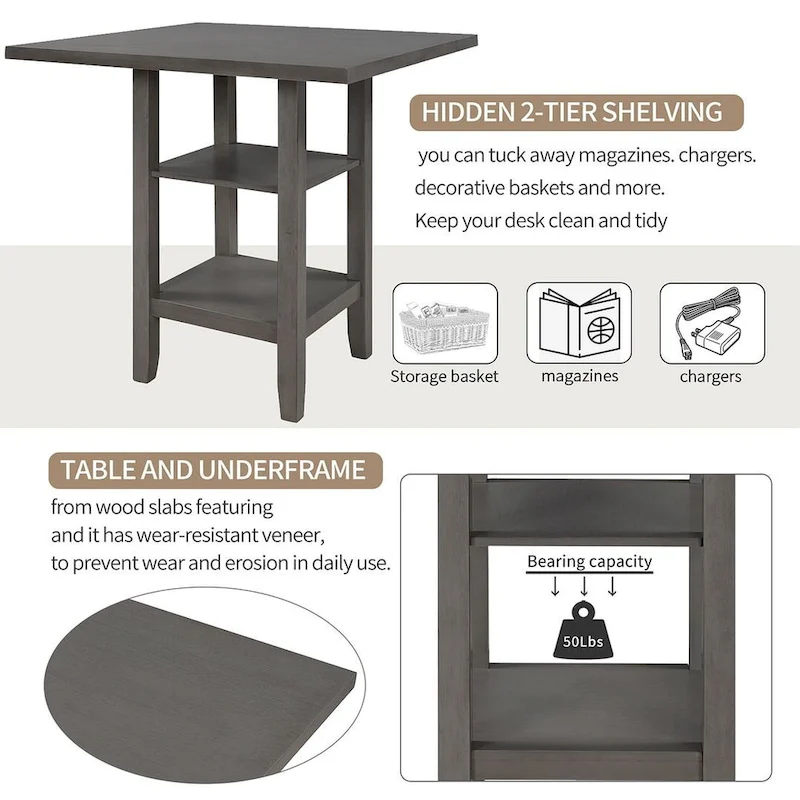 HIDDEN 2-TIER SHELVING

you can tuck away magazines. chargers. decorative baskets and more. Keep your desk clean and tidy

Storage basket

magazines

chargers

TABLE AND UNDERFRAME

from wood slabs featuring and it has wear-resistant veneer, to prevent wear and erosion in daily use.

Bearing capacity

50Lbs