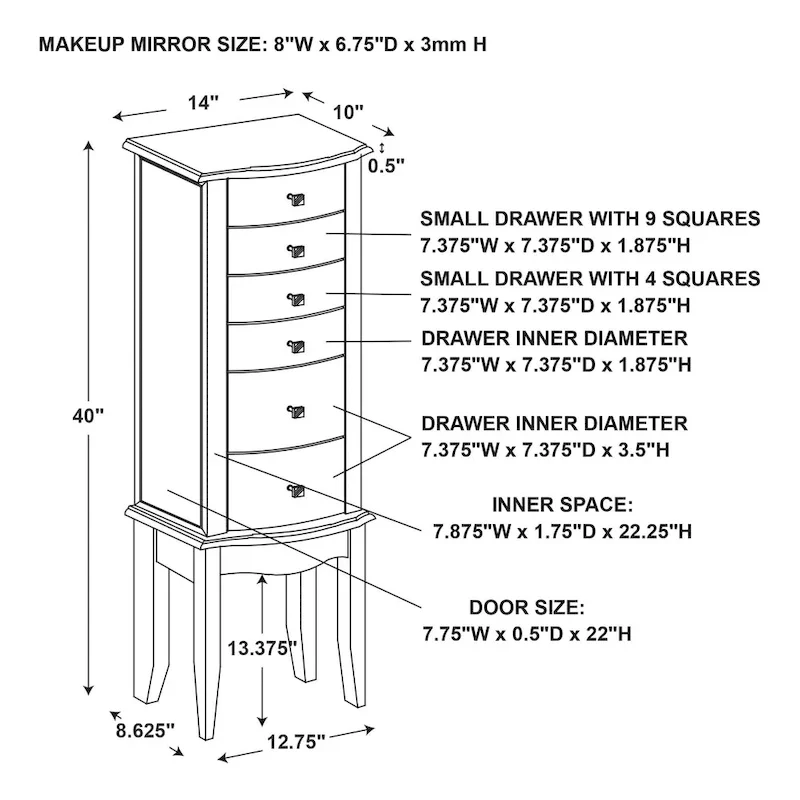 MAKEUP MIRROR SIZE: 8"W x 6.75"D x 3mm H

14"

10"

0.5"

SMALL DRAWER WITH 9 SQUARES
7.375"W x 7.375"D x 1.875"H

SMALL DRAWER WITH 4 SQUARES
7.375"W x 7.375"D x 1.875"H

DRAWER INNER DIAMETER
7.375"W x 7.375"D x 1.875"H

40"

DRAWER INNER DIAMETER
7.375"W x 7.375"D x 3.5"H

INNER SPACE:
7.875"W x 1.75"D x 22.25"H

DOOR SIZE:
7.75"W x 0.5"D x 22"H

13.375"

8.625"

12.75"