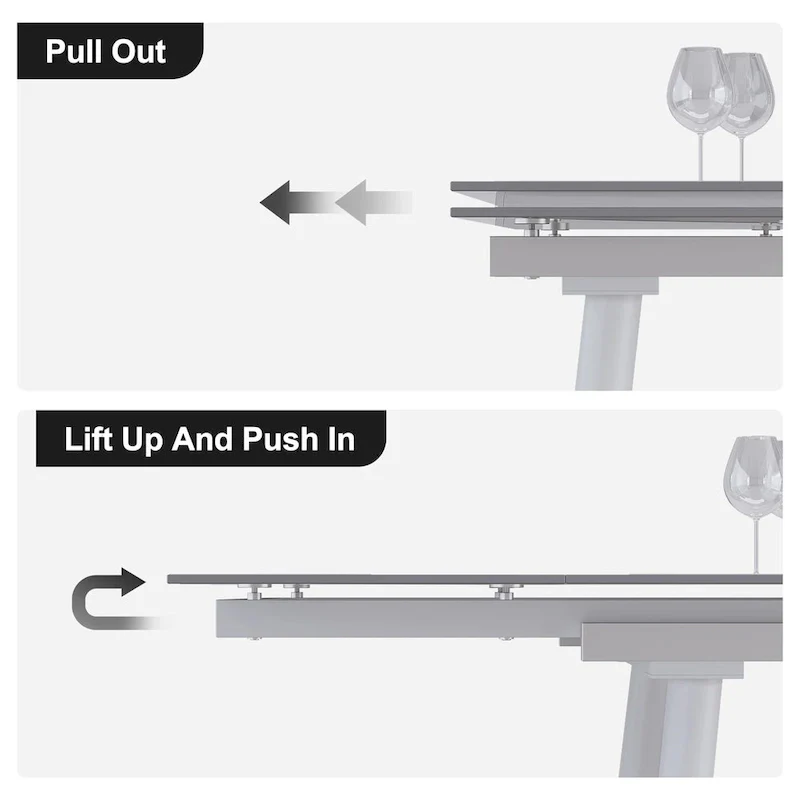 Pull Out

Lift Up And Push In