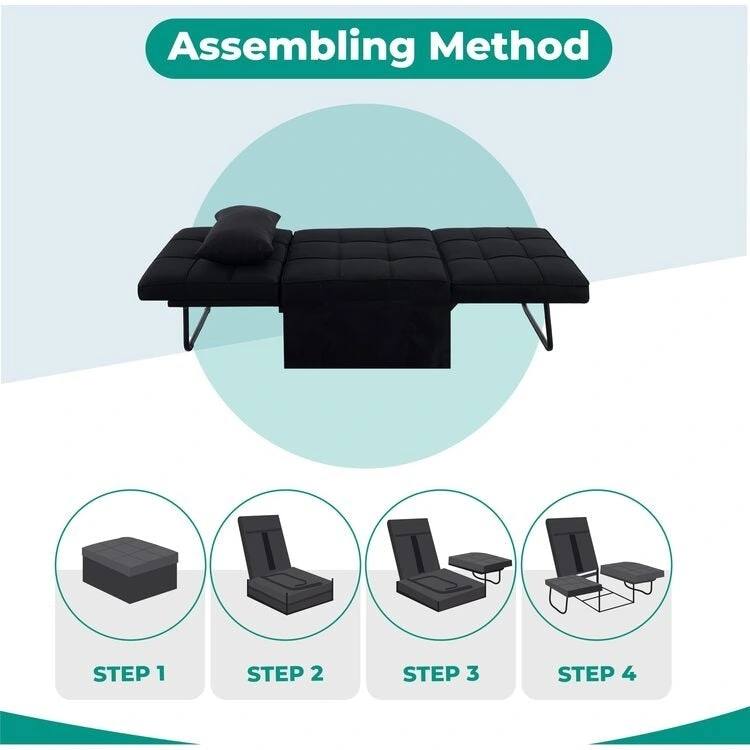 Assembling Method

STEP 1

STEP 2

STEP 3

STEP 4