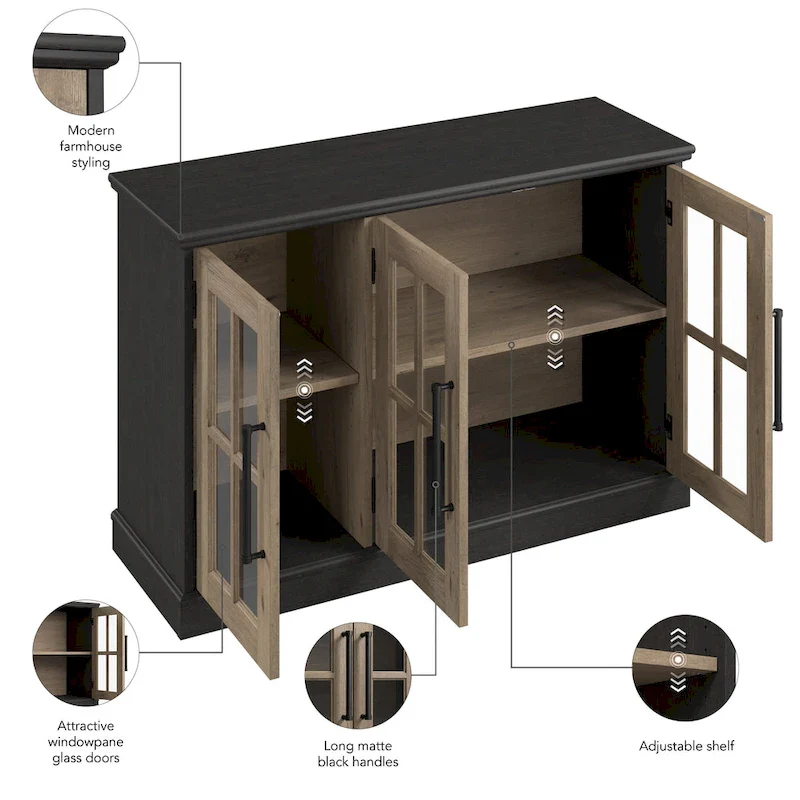 Modern farmhouse styling

Attractive windowpane glass doors

Long matte black handles

Adjustable shelf