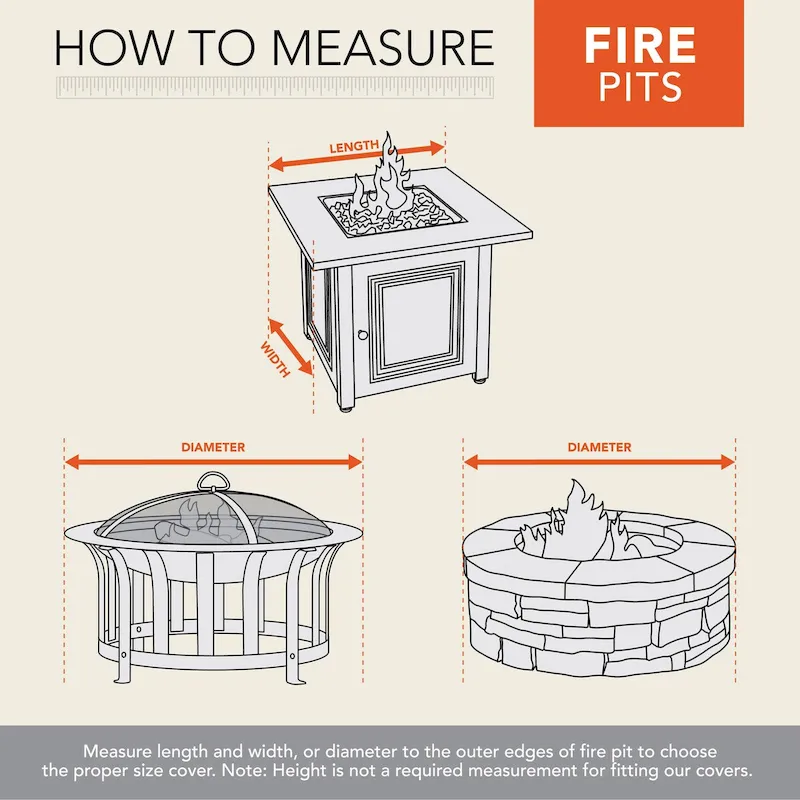 HOW TO MEASURE

FIRE PITS

LENGTH

WIDTH

DIAMETER

DIAMETER

Measure length and width, or diameter to the outer edges of fire pit to choose the proper size cover. Note: Height is not a required measurement for fitting our covers.