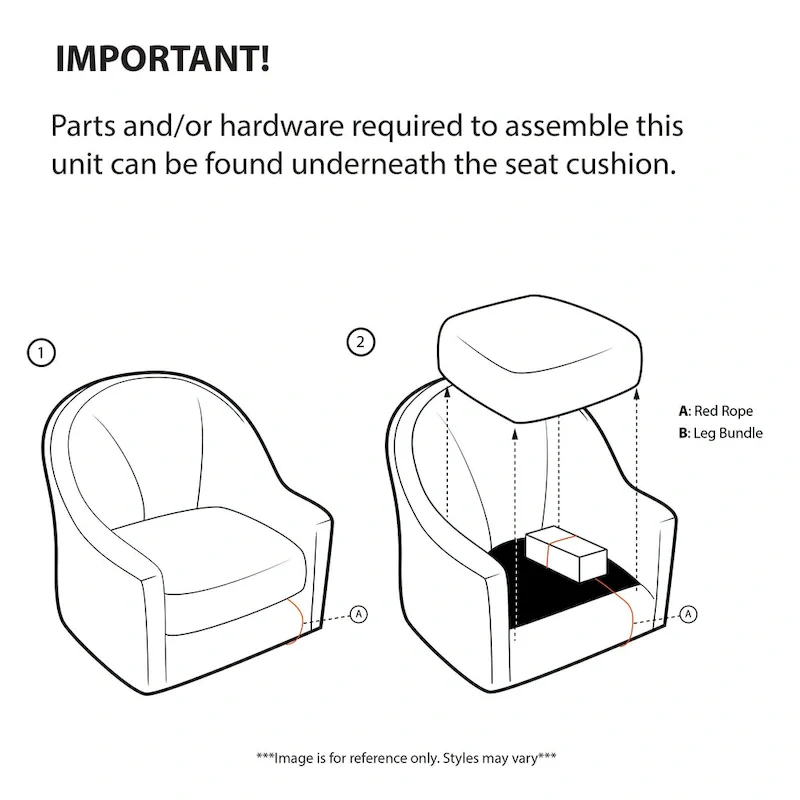 IMPORTANT!

Parts and/or hardware required to assemble this unit can be found underneath the seat cushion.

1

A

2

A: Red Rope
B: Leg Bundle

A

***Image is for reference only. Styles may vary***