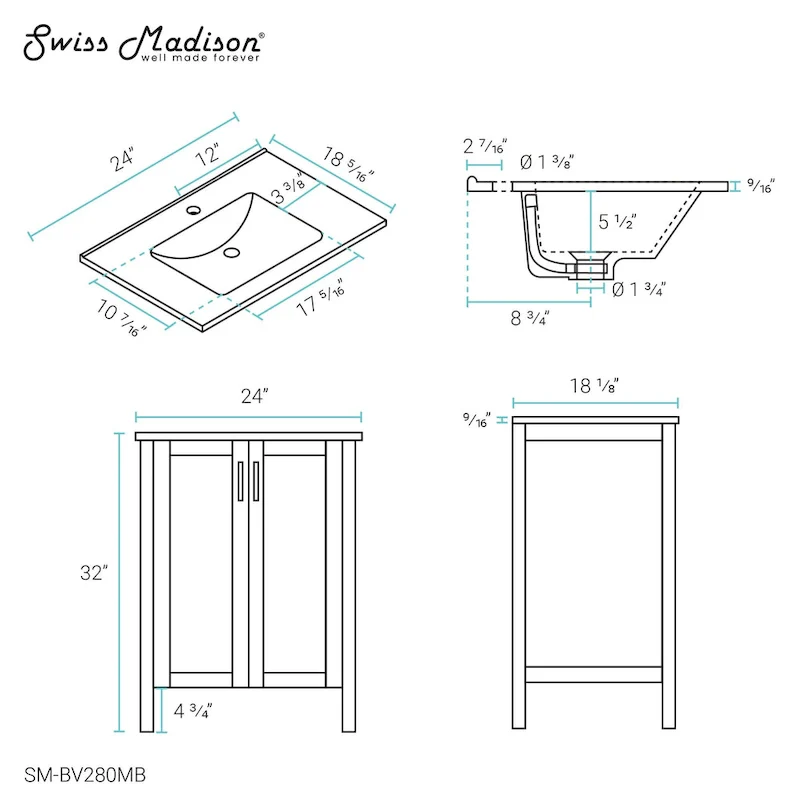 Swiss Madison®
well made forever

24"
12"
18 5/16"
3 3/8"
10 7/16"
17 5/16"

2 7/16"
Ø 1 3/8"
9/16"
5 1/2"
Ø 1 3/4"
8 3/4"

24"
32"
4 3/4"

18 1/8"
9/16"

SM-BV280MB