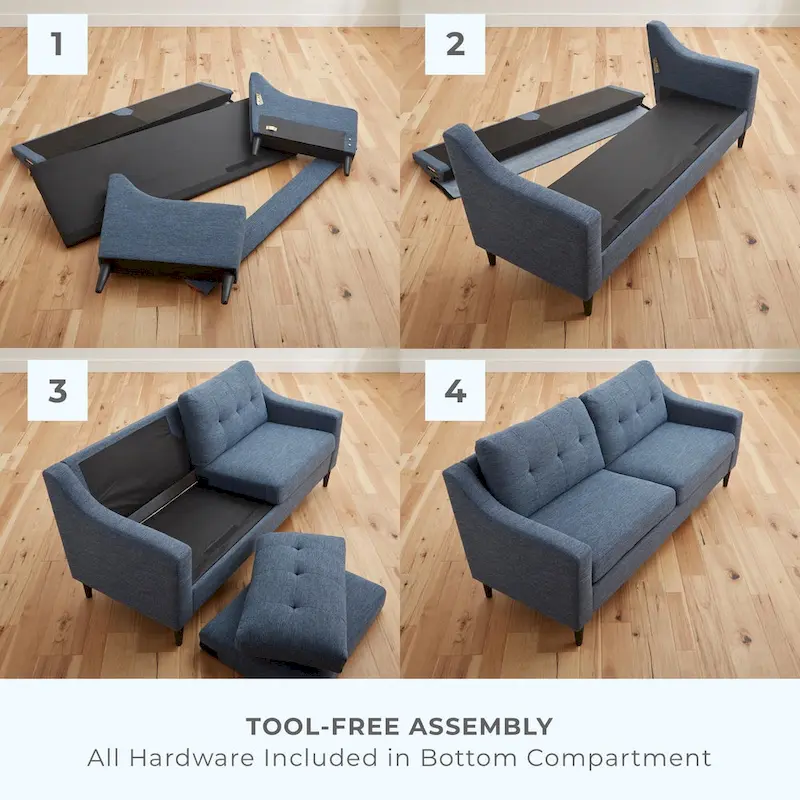 1

2

3

4

TOOL-FREE ASSEMBLY
All Hardware Included in Bottom Compartment