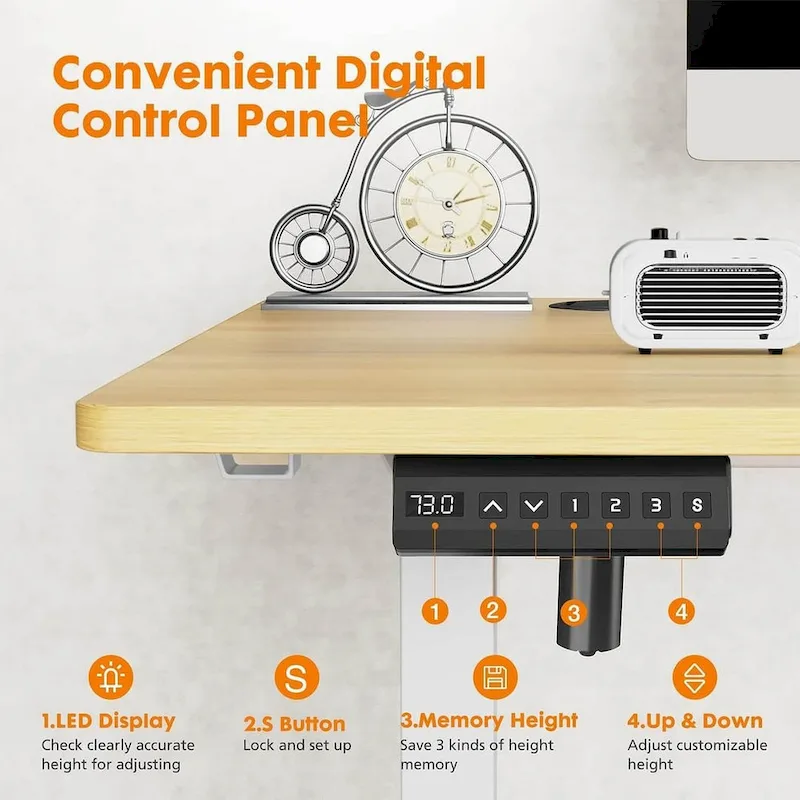 Convenient Digital Control Panel

73.0

1 2 3 S

1 2 3 4

S

1.LED Display
Check clearly accurate height for adjusting

2.S Button
Lock and set up

3.Memory Height
Save 3 kinds of height memory

4.Up & Down
Adjust customizable height