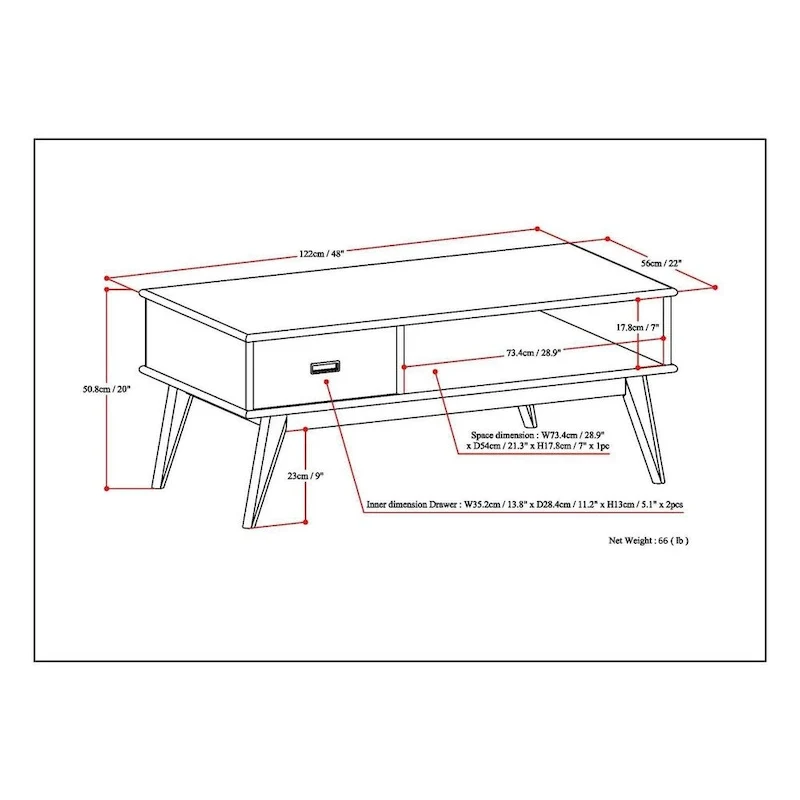 122cm / 48"

56cm / 22"

17.8cm / 7"

73.4cm / 28.9"

50.8cm / 20"

Space dimension : W73.4cm / 28.9" x D54cm / 21.3" x H17.8cm / 7" x 1pc

23cm / 9"

Inner dimension Drawer : W35.2cm / 13.8" x D28.4cm / 11.2" x H13cm / 5.1" x 2pcs

Net Weight : 66 ( lb )