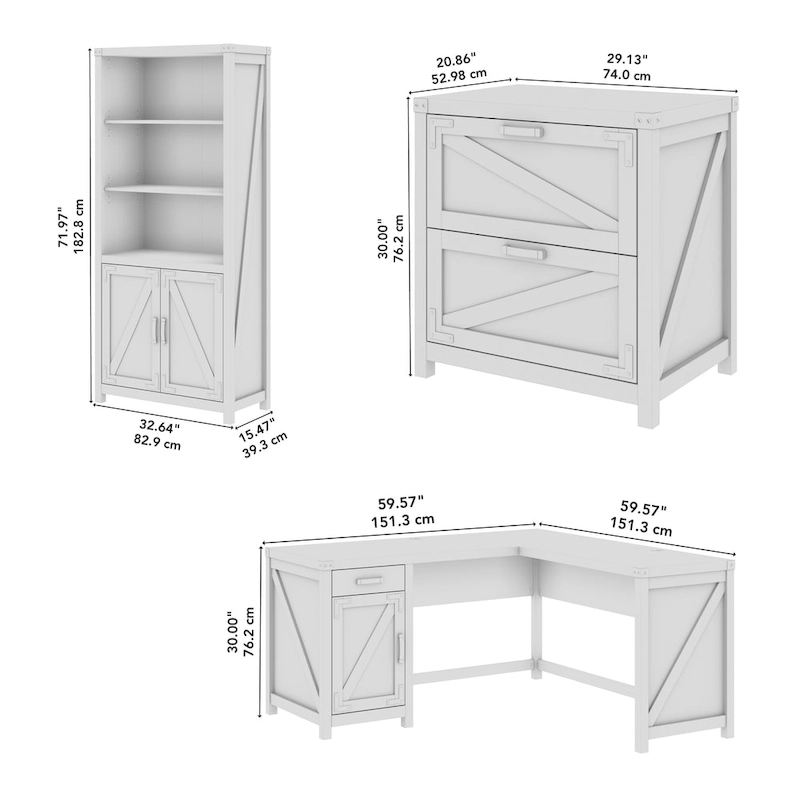 71.97"
182.8 cm

32.64"
82.9 cm

15.47"
39.3 cm

20.86"
52.98 cm

29.13"
74.0 cm

30.00"
76.2 cm

59.57"
151.3 cm

59.57"
151.3 cm

30.00"
76.2 cm