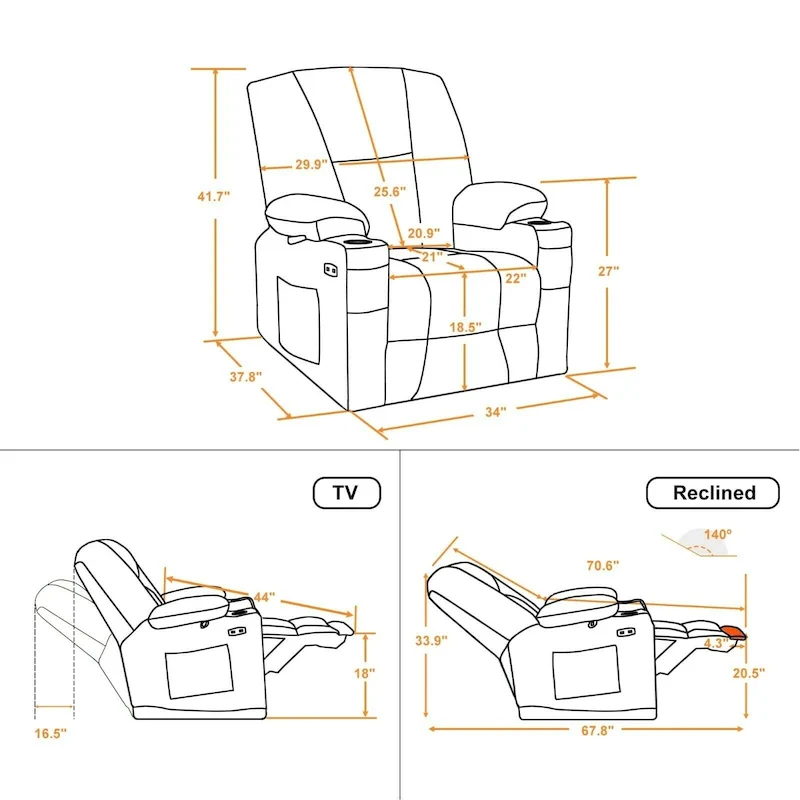 41.7"
29.9"
25.6"
20.9"
21"
22"
27"
18.5"
37.8"
34"

TV
44"
18"
16.5"

Reclined
140°
70.6"
33.9"
4.3"
20.5"
67.8"