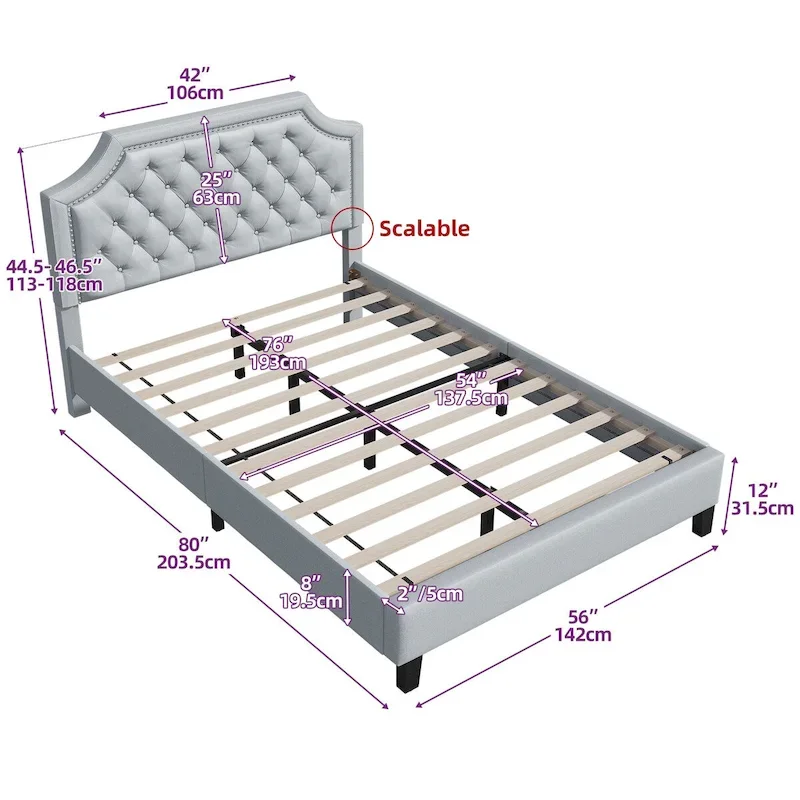 42″
106cm

25″
63cm

Scalable

44.5-46.5″
113-118cm

76″
193cm

54″
137.5cm

12″
31.5cm

80″
203.5cm

8″
19.5cm

2″/5cm

56″
142cm