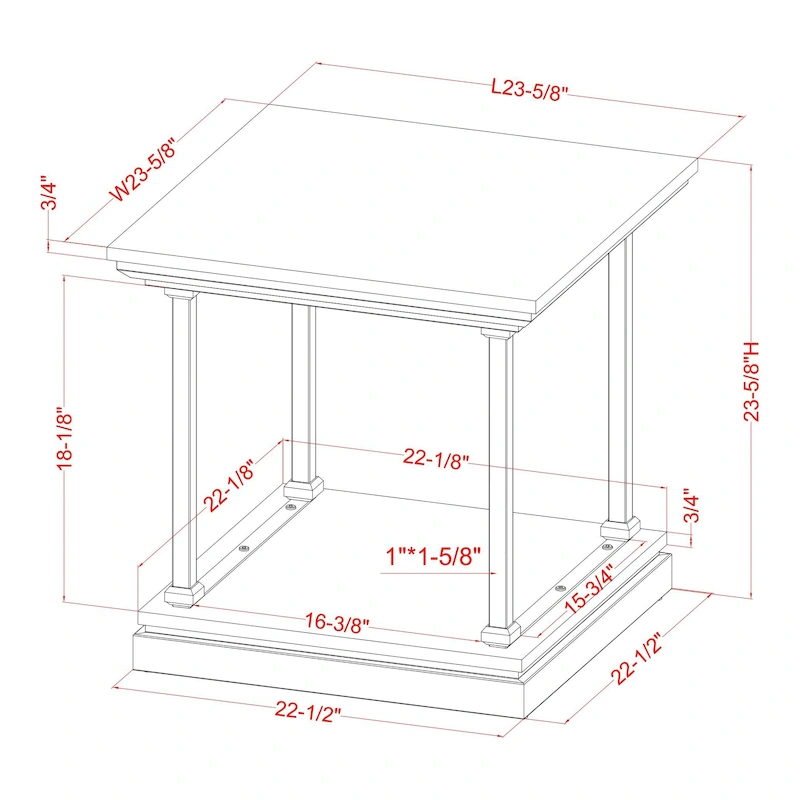 L23-5/8"
W23-5/8"
3/4"
23-5/8"H
18-1/8"
22-1/8"
22-1/8"
3/4"
1"*1-5/8"
15-3/4"
16-3/8"
22-1/2"
22-1/2"