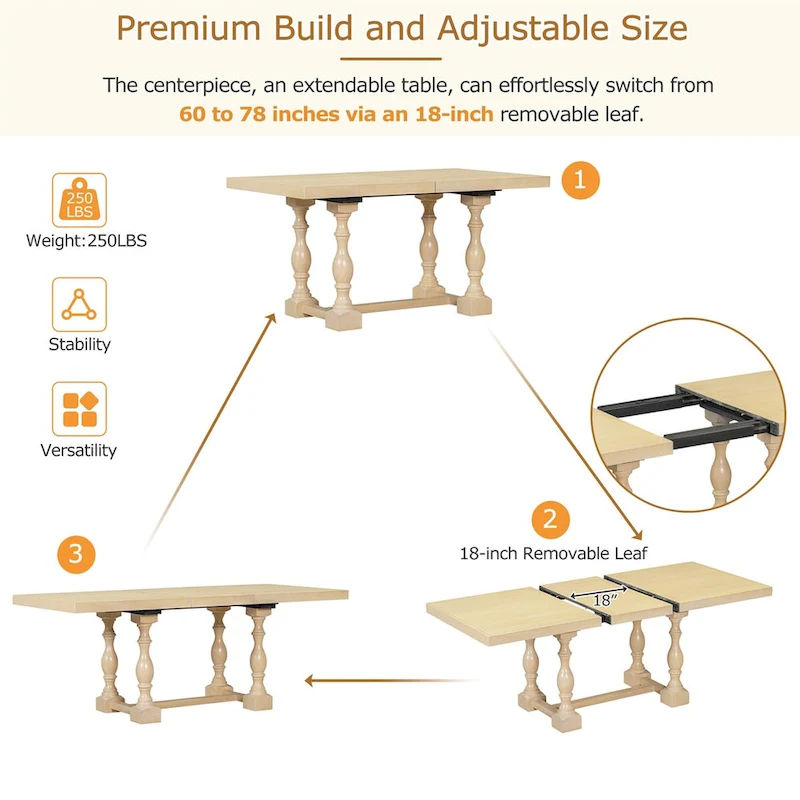 Premium Build and Adjustable Size

The centerpiece, an extendable table, can effortlessly switch from 60 to 78 inches via an 18-inch removable leaf.

250 LBS

Weight:250LBS

Stability

Versatility

1

2

18-inch Removable Leaf

18"

3